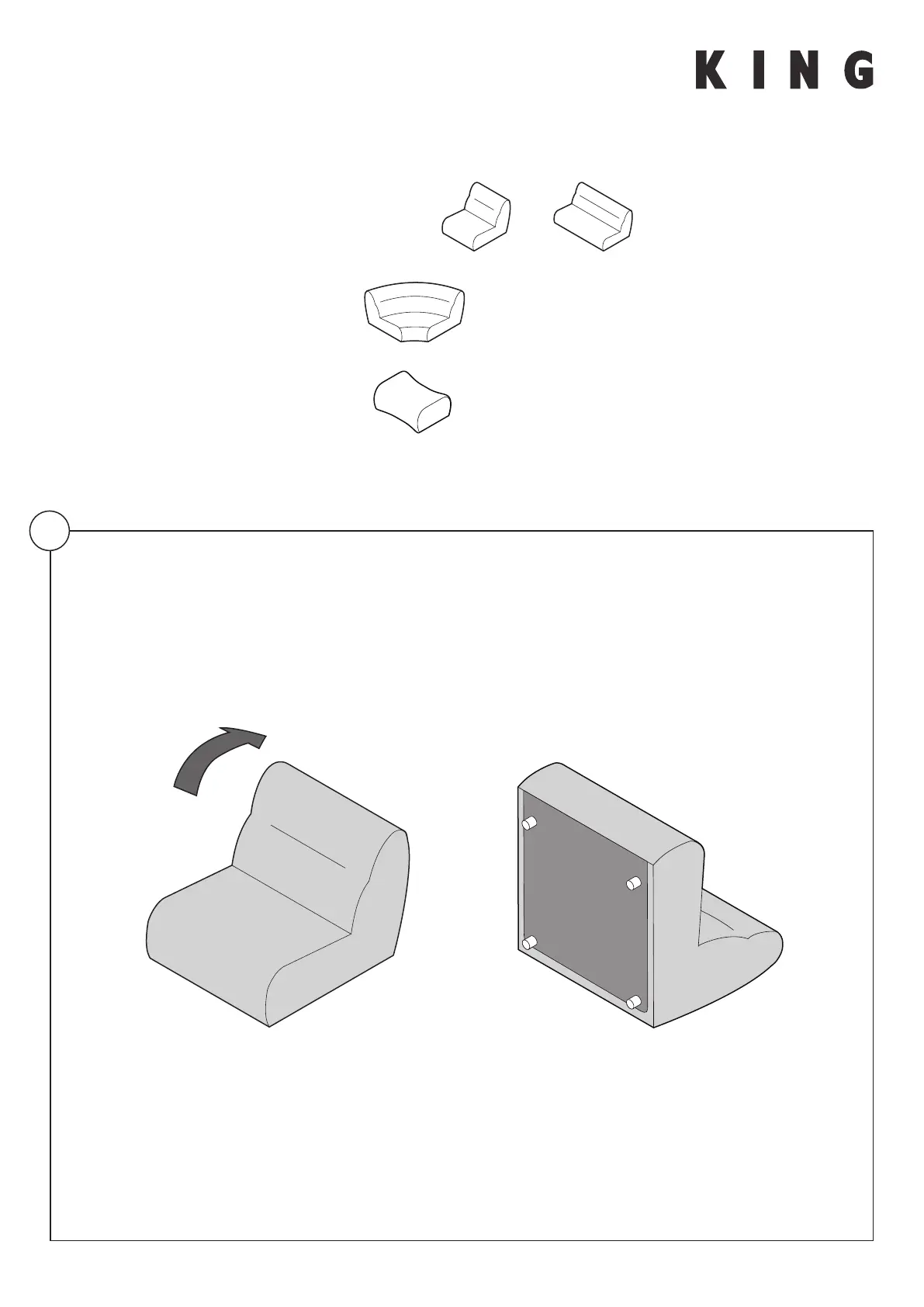 KING