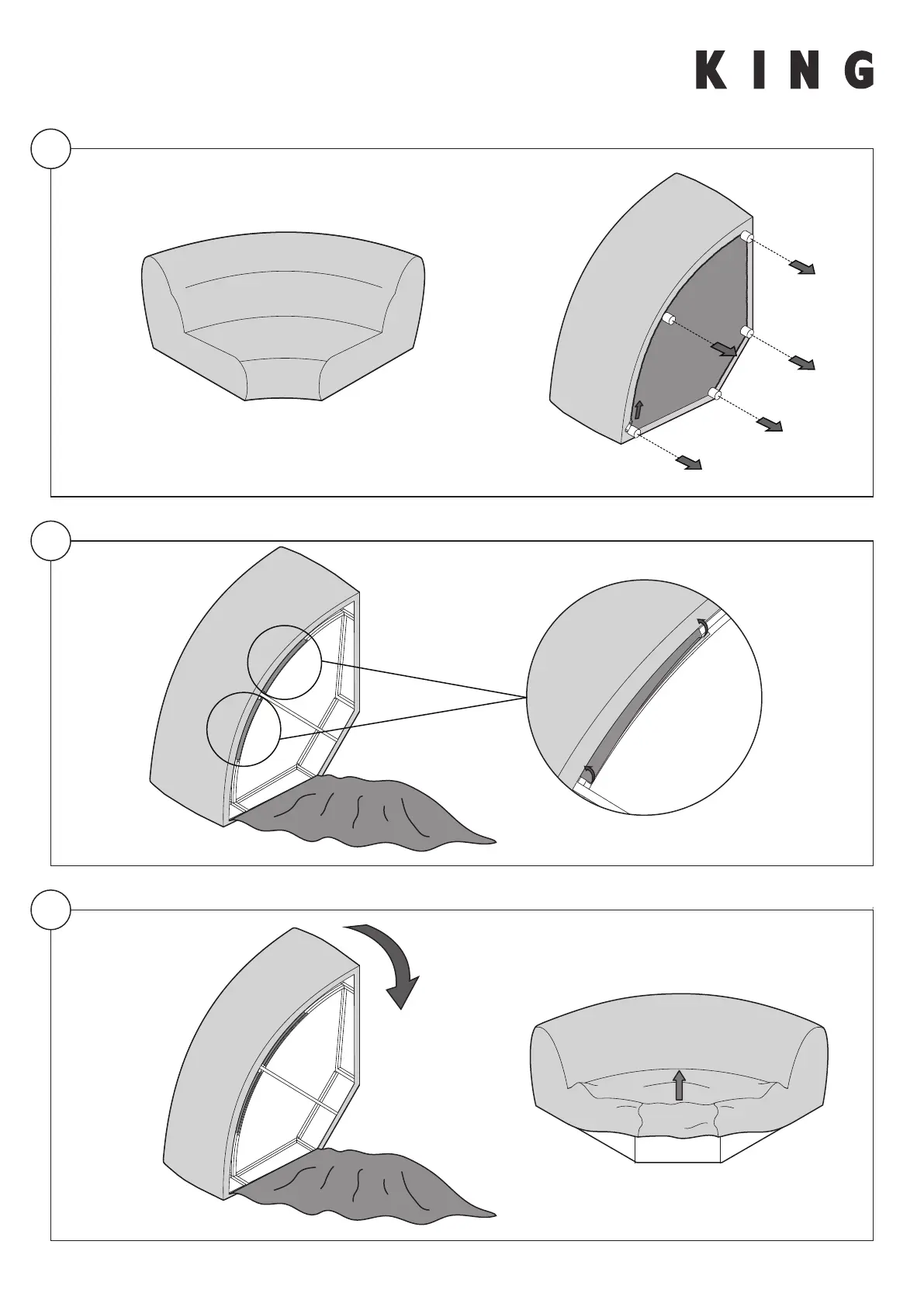 KING