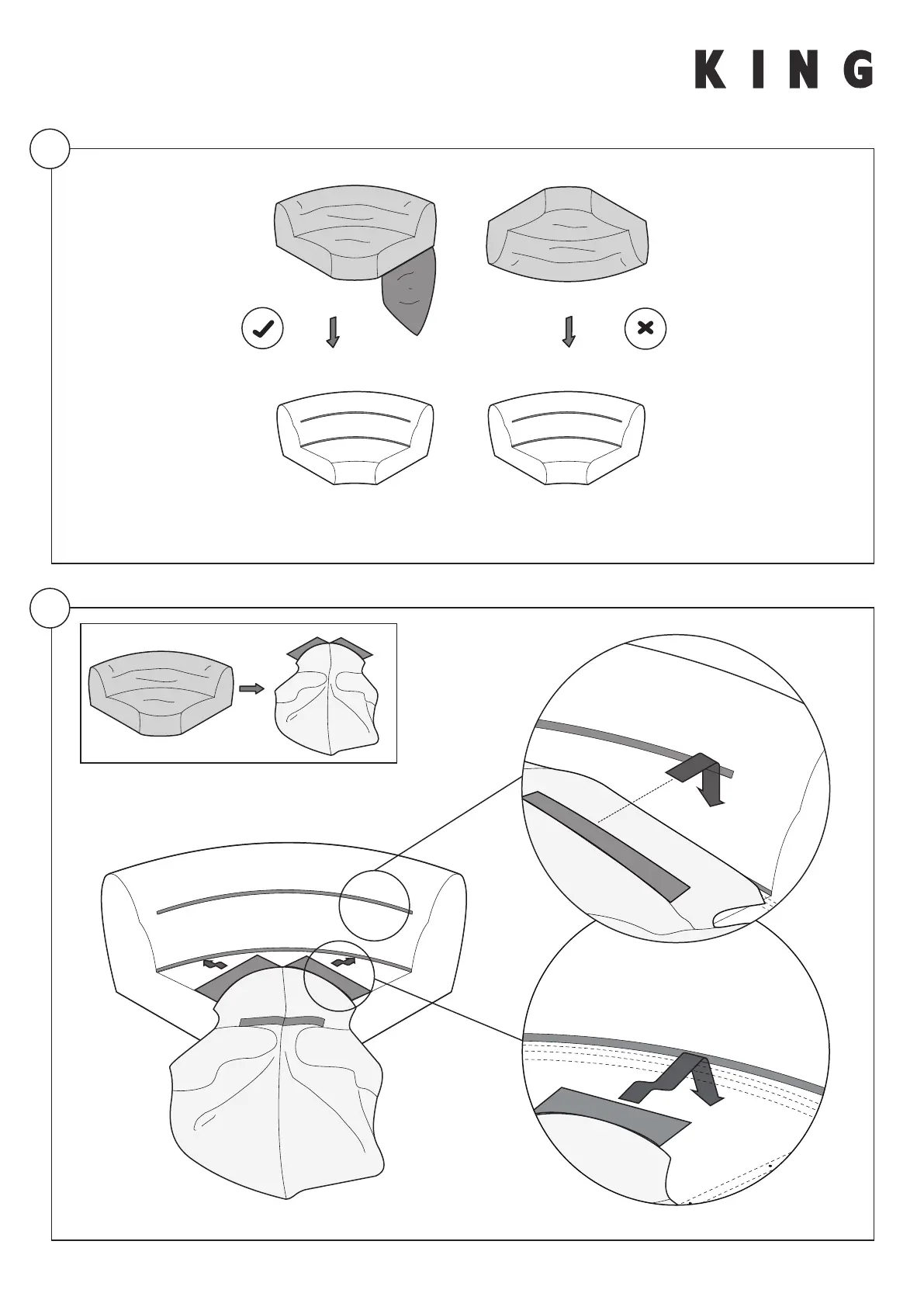 KING