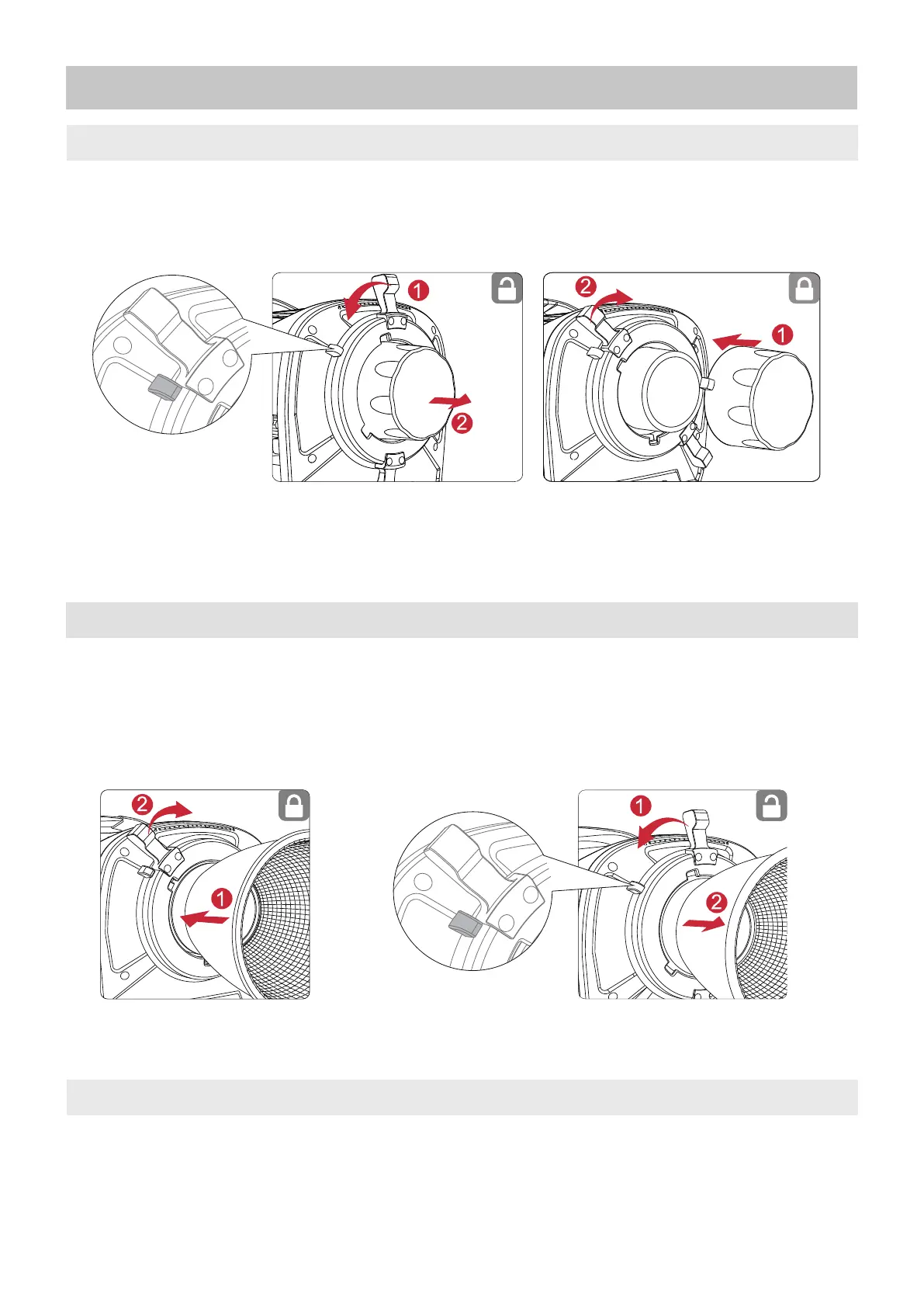 1

2

2

1

2

1

1

2