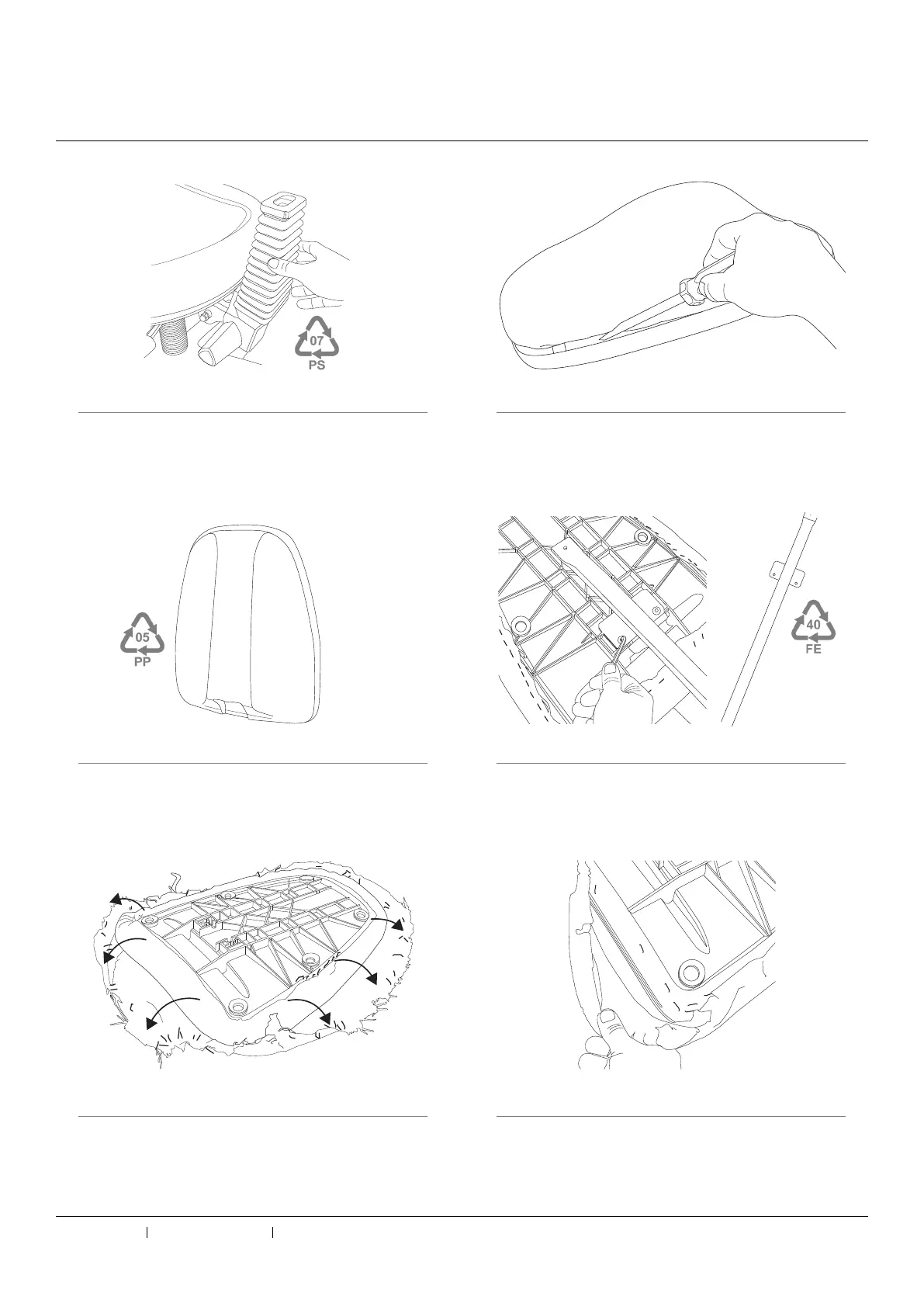 07
PS

05
PP

40
FE