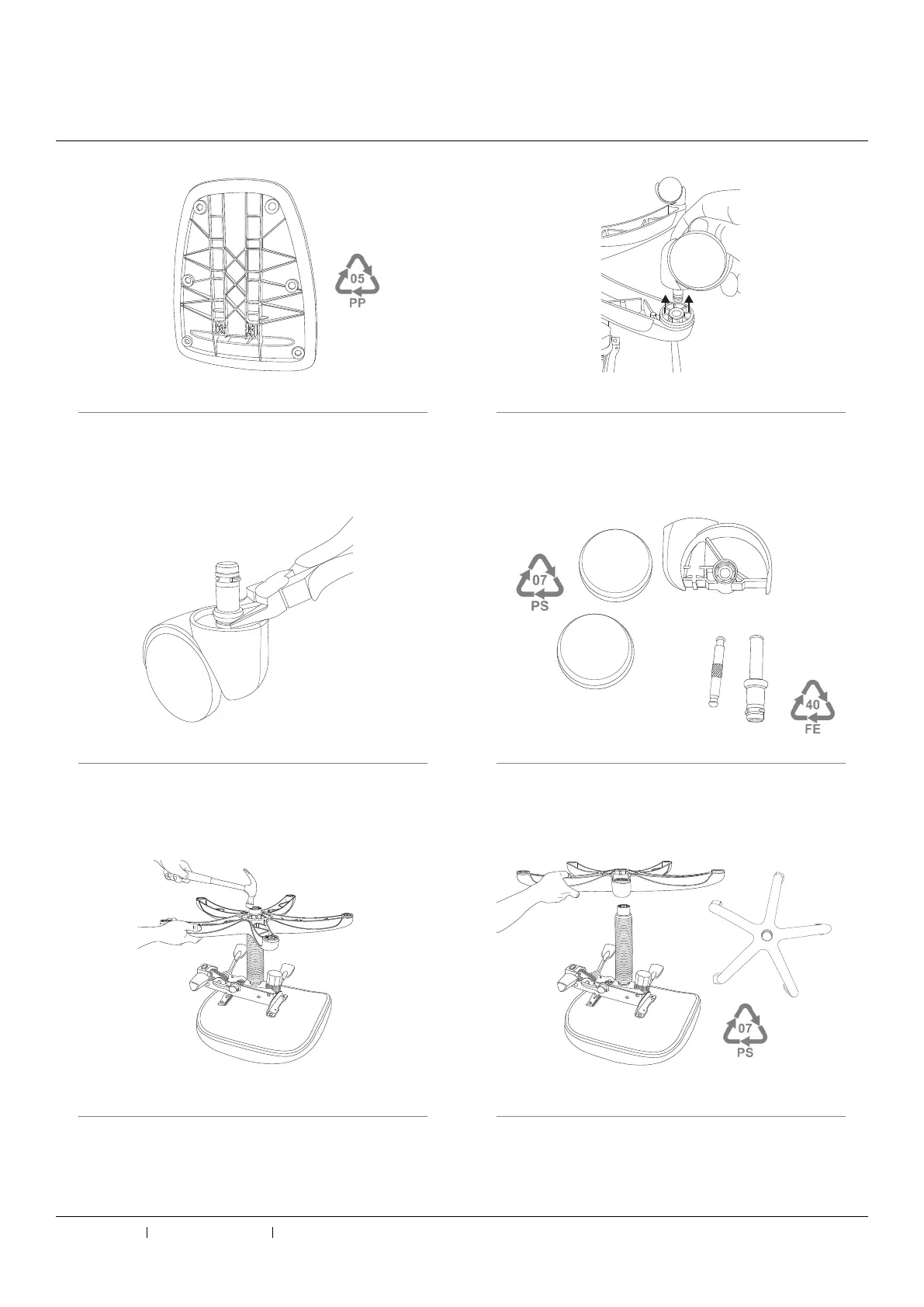 05
PP

07
PS

40
FE

07
PS