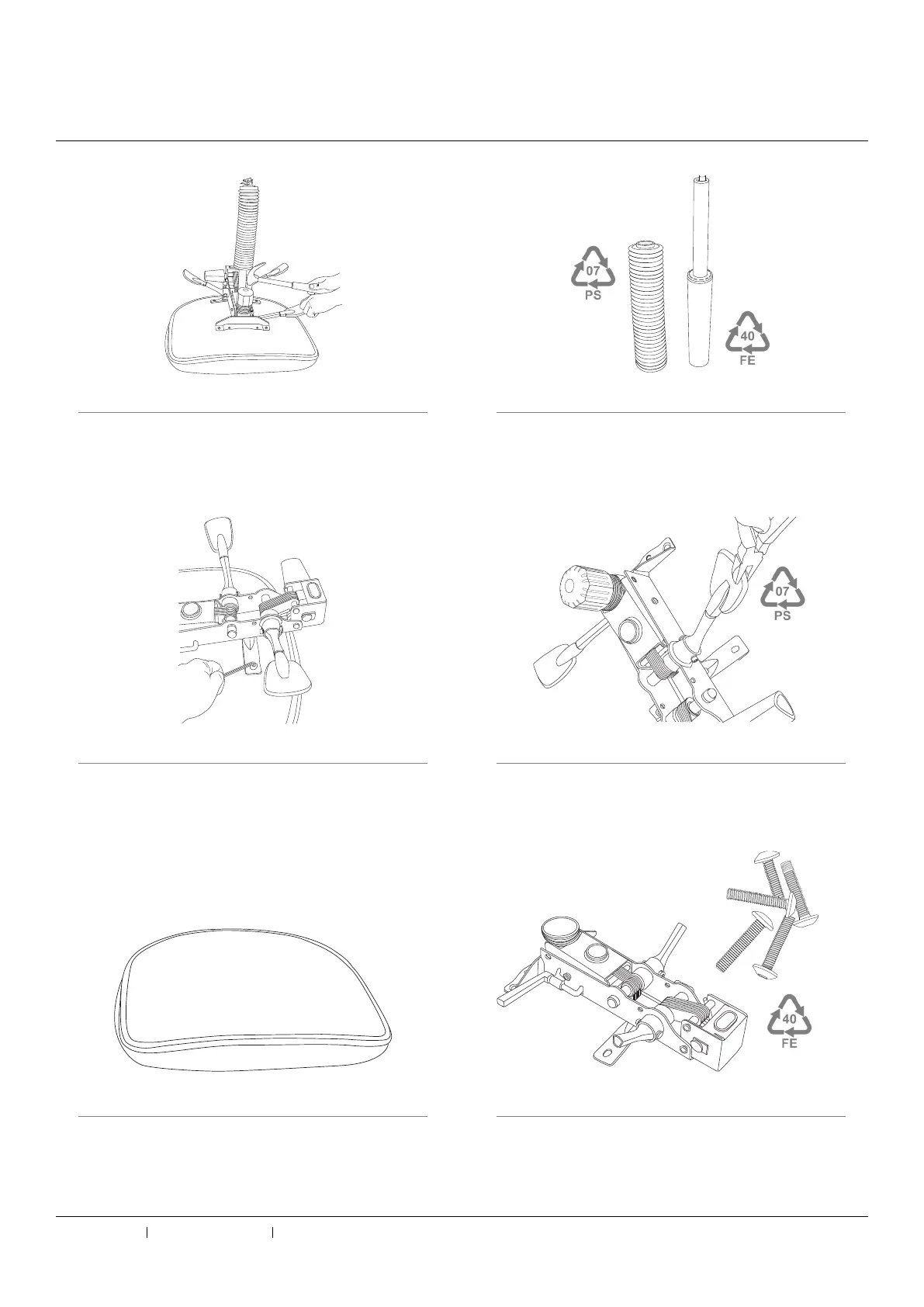 07
PS

40
FE

07
PS

40
FE