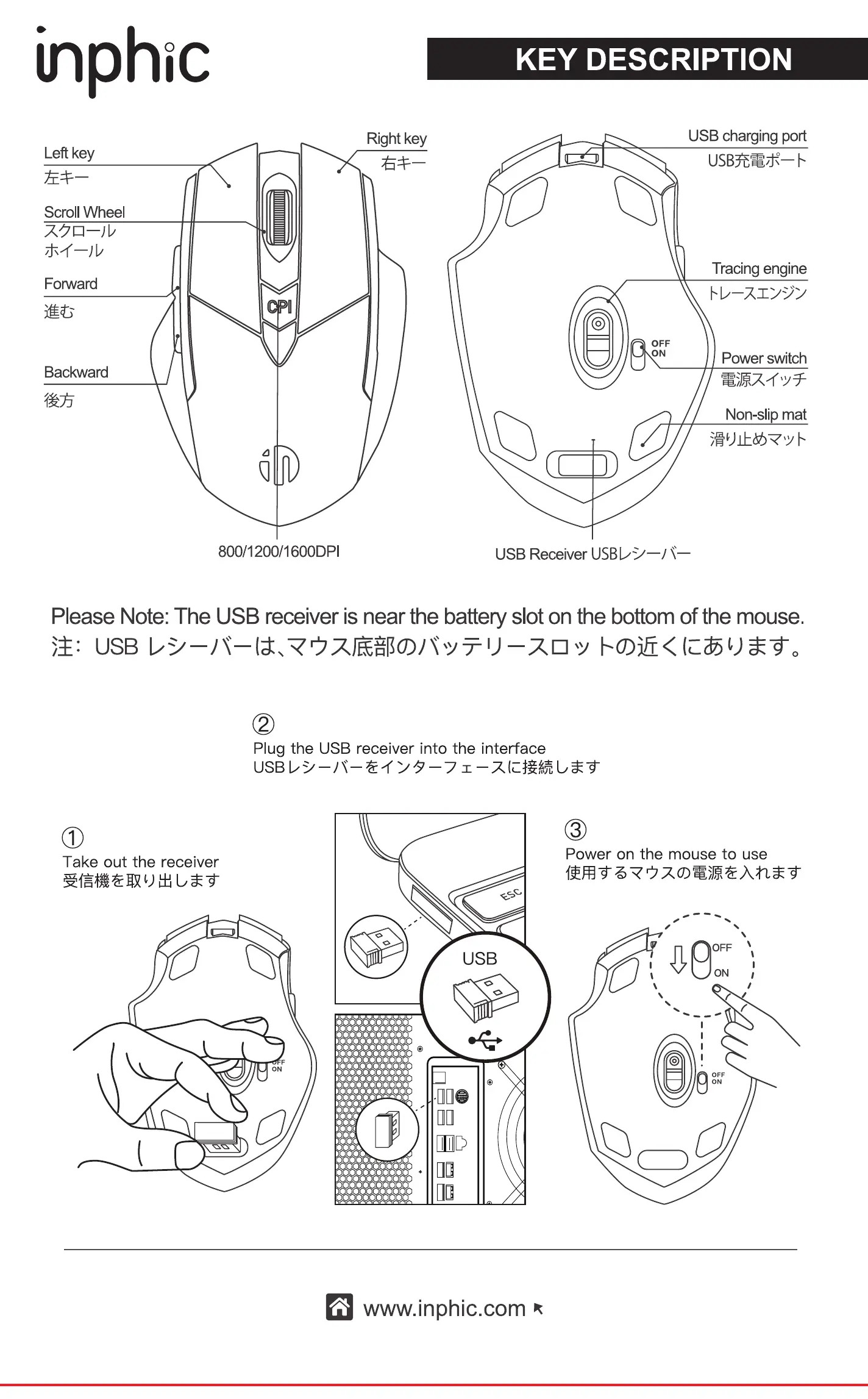 inphic

KEY DESCRIPTION

Left key
左キー

Scroll Wheel
スクロール
ホイール

Forward
進む

Backward
後方

Right key
右キー

CPI

800/1200/1600DPI

USB charging port
USB充電ポート

Tracing engine
トレースエンジン

OFF
ON

Power switch
電源スイッチ

Non-slip mat
滑り止めマット

USB Receiver USBレシーバー

Please Note: The USB receiver is near the battery slot on the bottom of the mouse.
注：USB レシーバーは、マウス底部のバッテリースロットの近くにあります。

②
Plug the USB receiver into the interface
USBレシーバーをインターフェースに接続します

①
Take out the receiver
受信機を取り出します

OFF
ON

ESC

USB

③
Power on the mouse to use
使用するマウスの電源を入れます

OFF
ON

OFF
ON

www.inphic.com