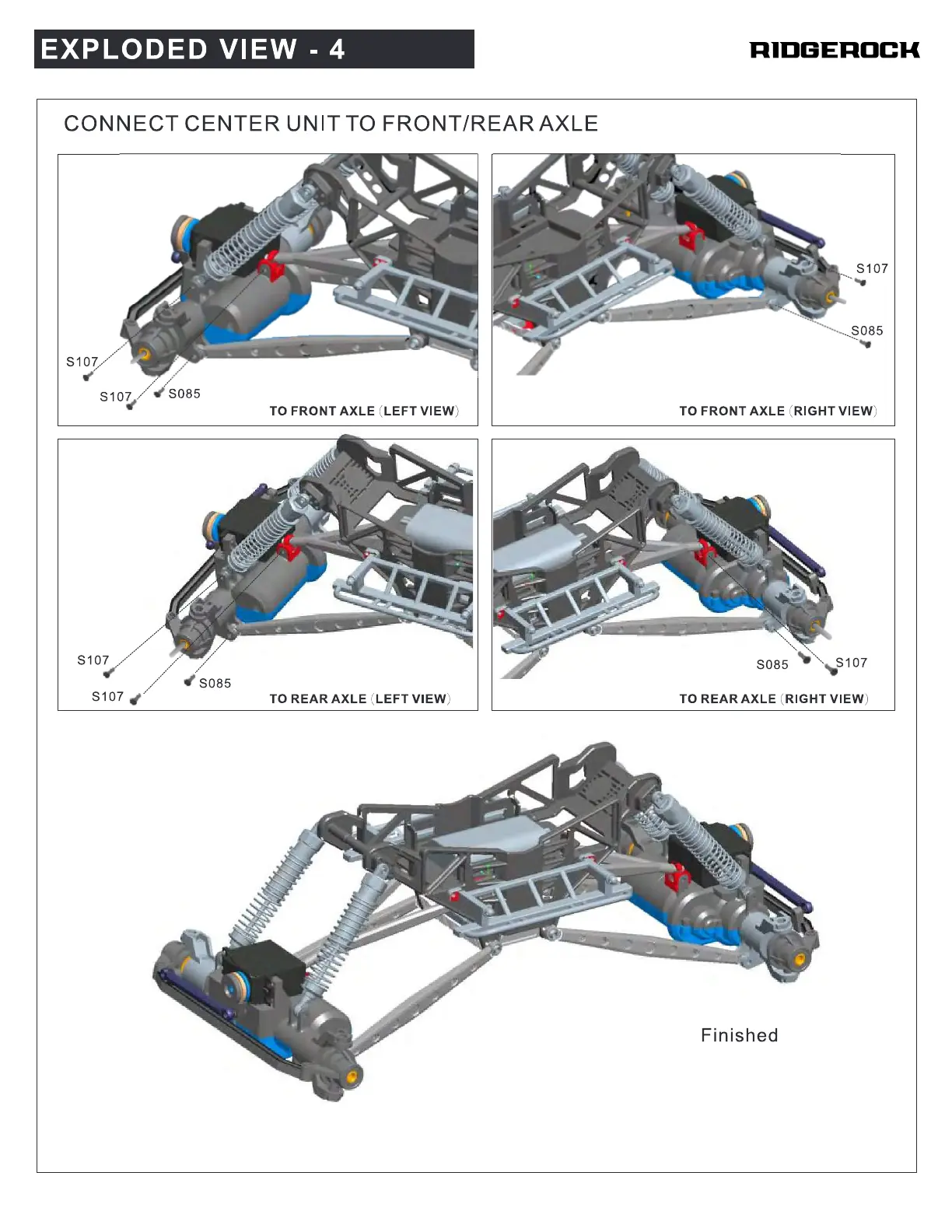 EXPLODED VIEW - 4

RIDGEROCK

CONNECT CENTER UNIT TO FRONT/REAR AXLE

S107

S107

S085

TO FRONT AXLE (LEFT VIEW)

S107

S085

TO FRONT AXLE (RIGHT VIEW)

S107

S085

S107

TO REAR AXLE (LEFT VIEW)

S085

S107

TO REAR AXLE (RIGHT VIEW)

Finished