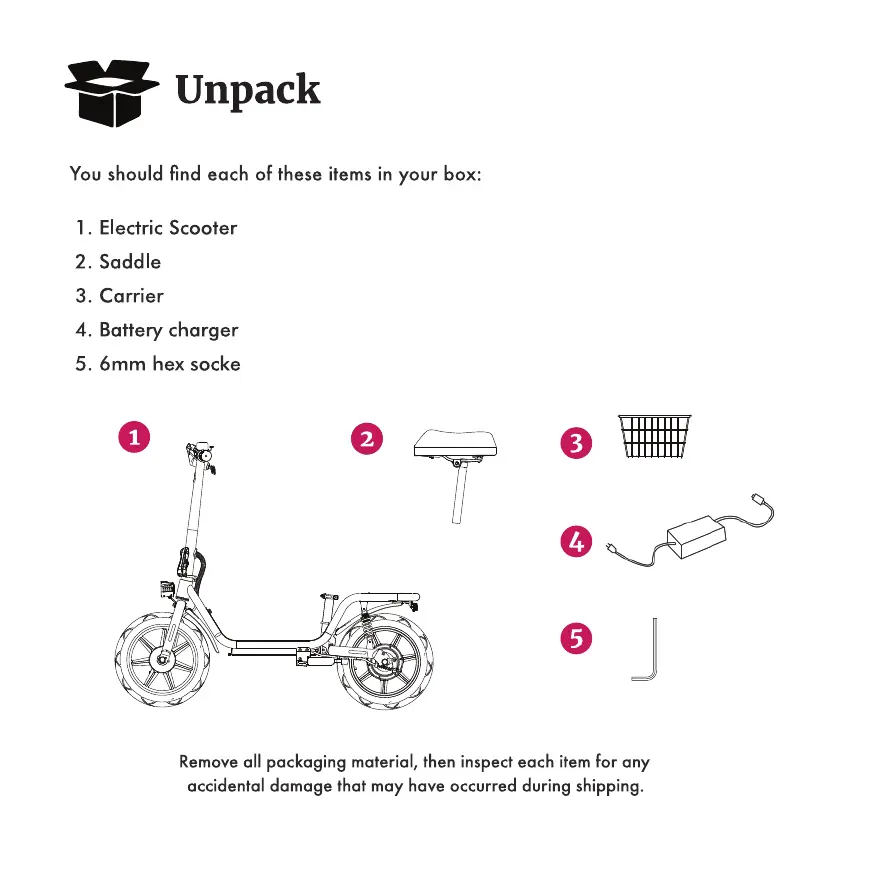 Unpack

You should find each of these items in your box:

1. Electric Scooter
2. Saddle
3. Carrier
4. Battery charger
5. 6mm hex socke

1

2

3

4

5

Remove all packaging material, then inspect each item for any accidental damage that may have occurred during shipping.