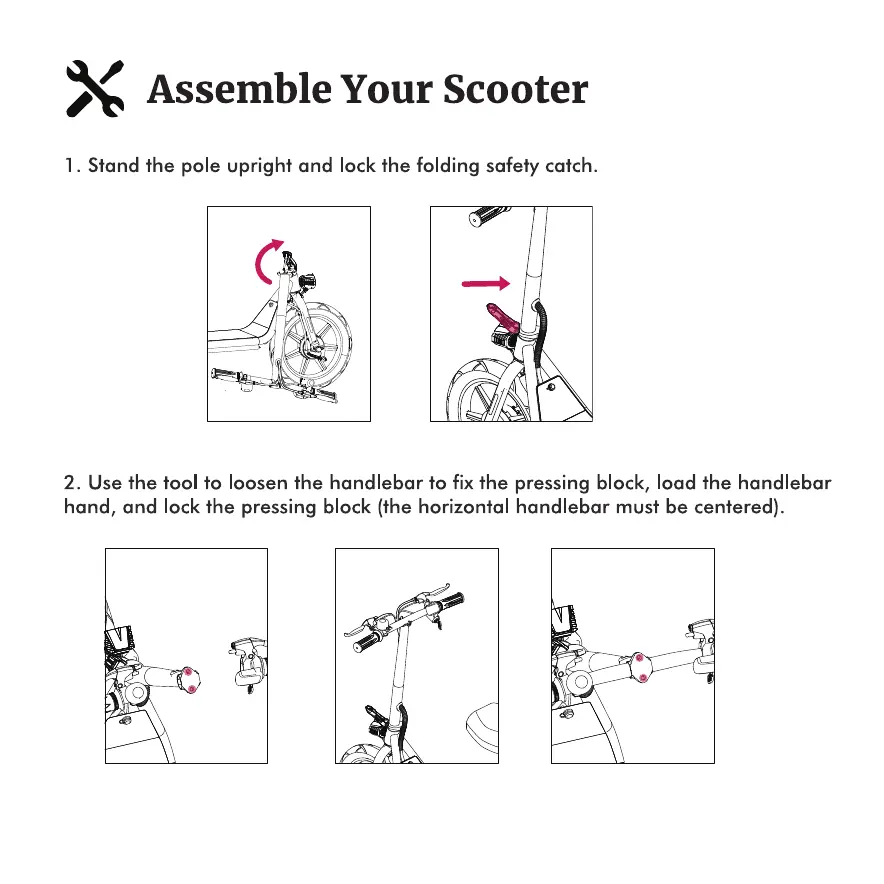 Assemble Your Scooter

1. Stand the pole upright and lock the folding safety catch.

2. Use the tool to loosen the handlebar to fix the pressing block, load the handlebar hand, and lock the pressing block (the horizontal handlebar must be centered).