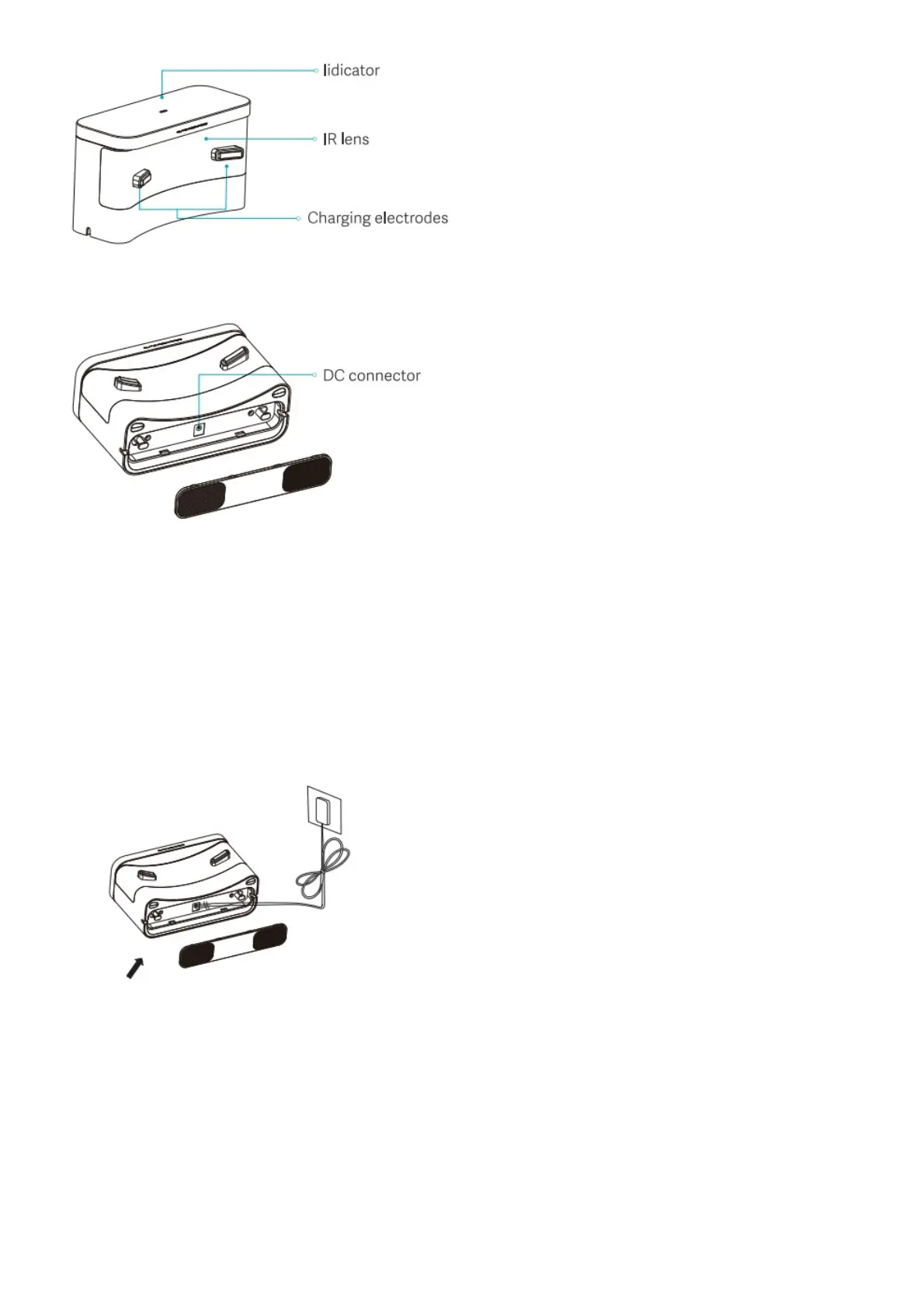 Iidicator

IR lens

Charging electrodes

DC connector