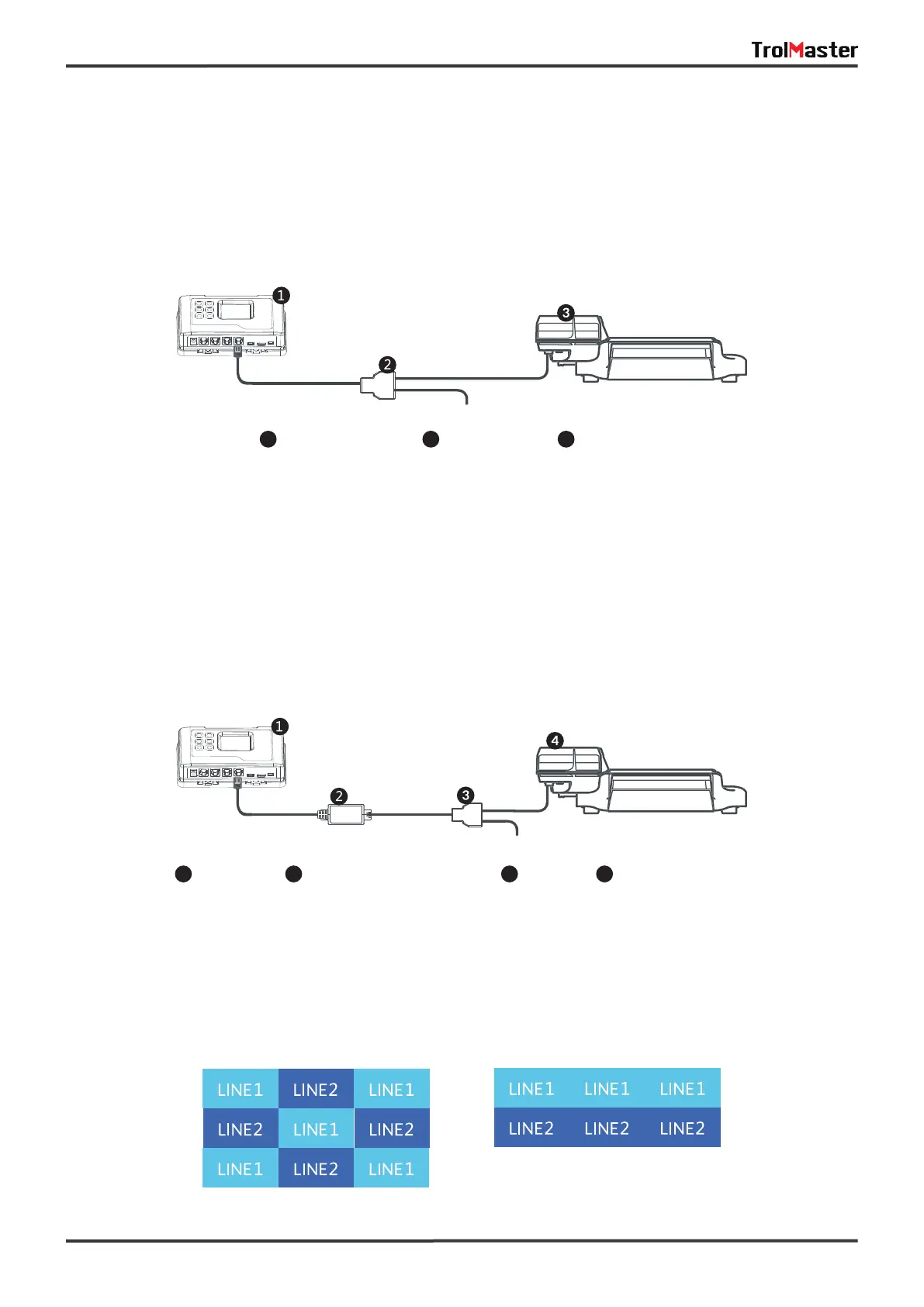 TrolMaster

1

2

3

1

2

3

4

| LINE1 | LINE2 | LINE1 |
|---|---|---|
| LINE2 | LINE1 | LINE2 |
| LINE1 | LINE2 | LINE1 |

| LINE1 | LINE1 | LINE1 |
|---|---|---|
| LINE2 | LINE2 | LINE2 |