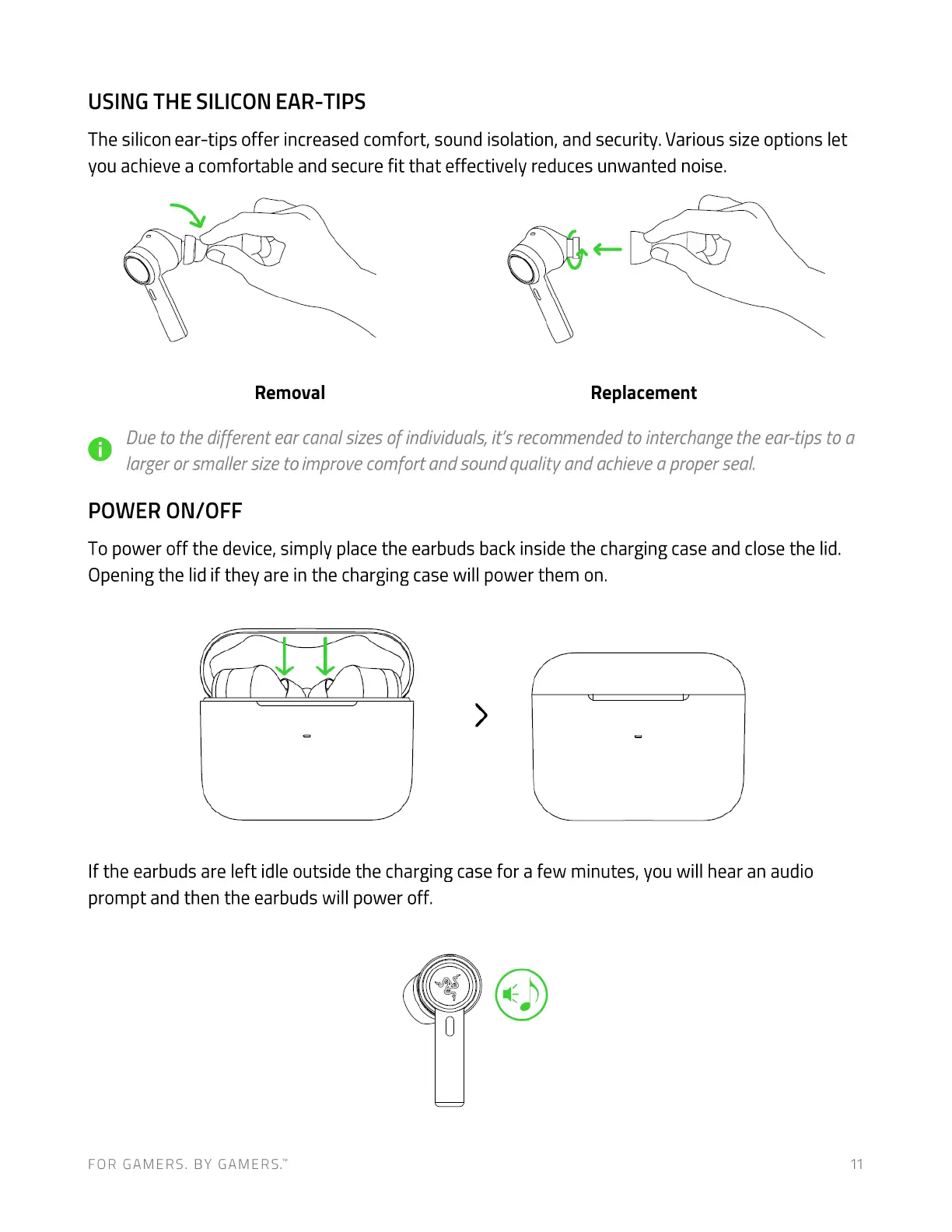 USING THE SILICON EAR-TIPS

The silicon ear-tips offer increased comfort, sound isolation, and security. Various size options let you achieve a comfortable and secure fit that effectively reduces unwanted noise.

Removal

Replacement

Due to the different ear canal sizes of individuals, it's recommended to interchange the ear-tips to a larger or smaller size to improve comfort and sound quality and achieve a proper seal.

POWER ON/OFF

To power off the device, simply place the earbuds back inside the charging case and close the lid. Opening the lid if they are in the charging case will power them on.

If the earbuds are left idle outside the charging case for a few minutes, you will hear an audio prompt and then the earbuds will power off.

FOR GAMERS. BY GAMERS.™

11