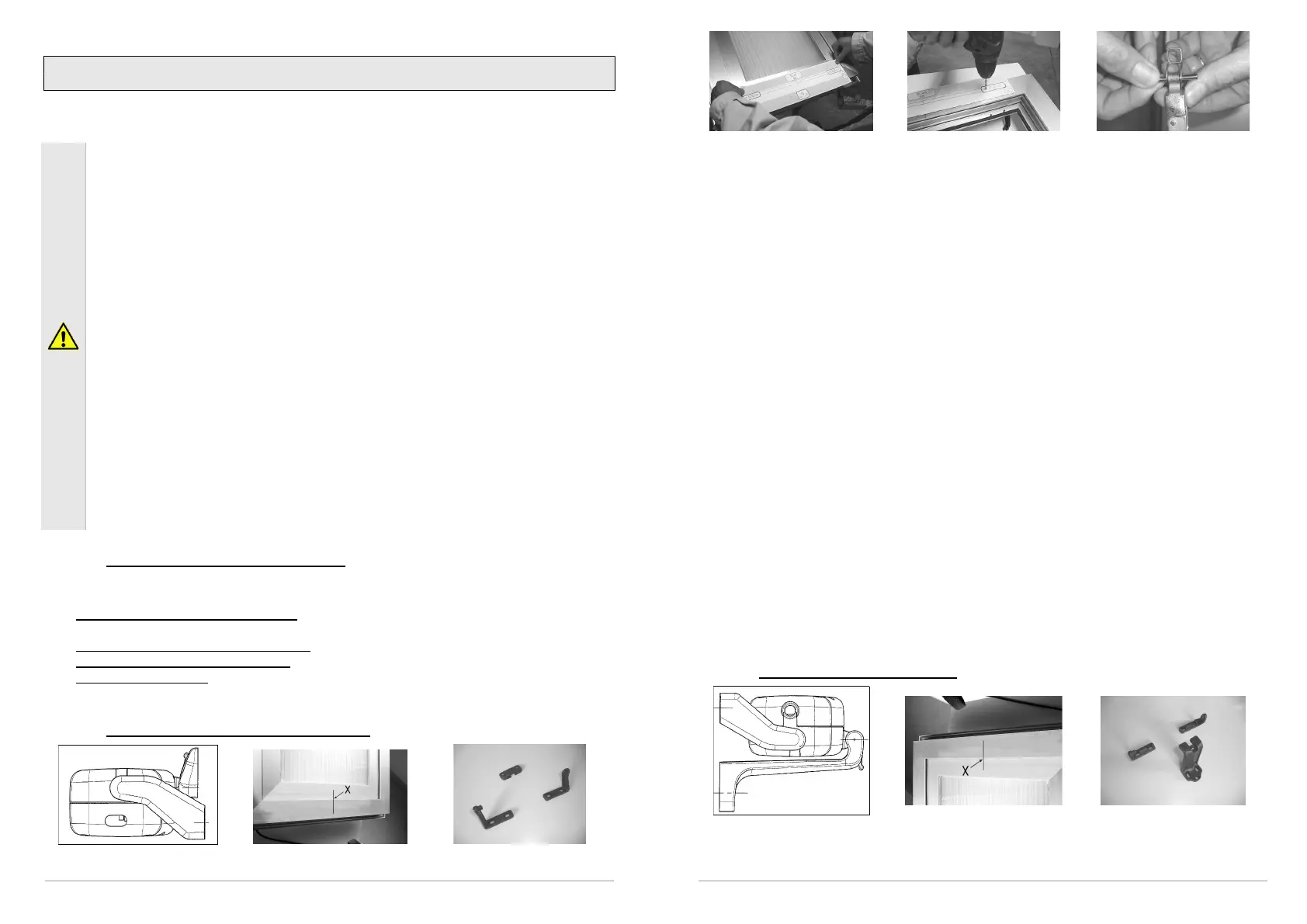 X

X