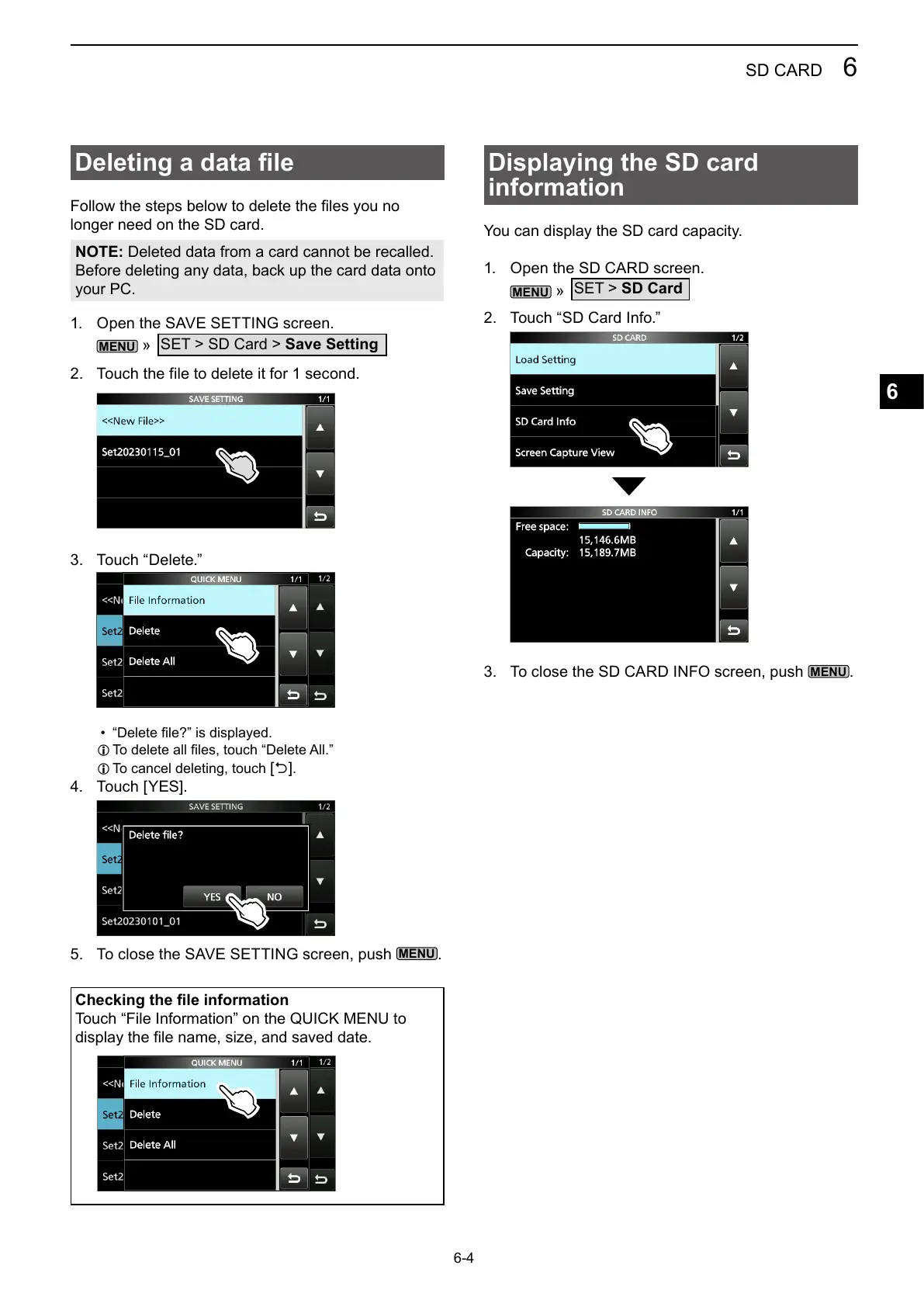 SD CARD 6

Deleting a data file

Follow the steps below to delete the files you no longer need on the SD card.

NOTE: Deleted data from a card cannot be recalled. Before deleting any data, back up the card data onto your PC.

1. Open the SAVE SETTING screen.
MENU » SET > SD Card > Save Setting

2. Touch the file to delete it for 1 second.

SAVE SETTING 1/1
<<New File>>
Set20230115_01

3. Touch “Delete.”

QUICK MENU 1/1 1/2
<<N File Information
Set2 Delete
Set2 Delete All
Set2

• “Delete file?” is displayed.
ⓘ To delete all files, touch “Delete All.”
ⓘ To cancel deleting, touch [⮌].

4. Touch [YES].

SAVE SETTING 1/2
<<N Delete file?
Set2
Set2 YES NO
Set20230101_01

5. To close the SAVE SETTING screen, push MENU.

Checking the file information
Touch “File Information” on the QUICK MENU to display the file name, size, and saved date.

QUICK MENU 1/1 1/2
<<N File Information
Set2 Delete
Set2 Delete All
Set2

Displaying the SD card information

You can display the SD card capacity.

1. Open the SD CARD screen.
MENU » SET > SD Card

2. Touch “SD Card Info.”

SD CARD 1/2
Load Setting
Save Setting
SD Card Info
Screen Capture View

SD CARD INFO 1/1
Free space:
15,146.6MB
Capacity: 15,189.7MB

3. To close the SD CARD INFO screen, push MENU.

6

6-4