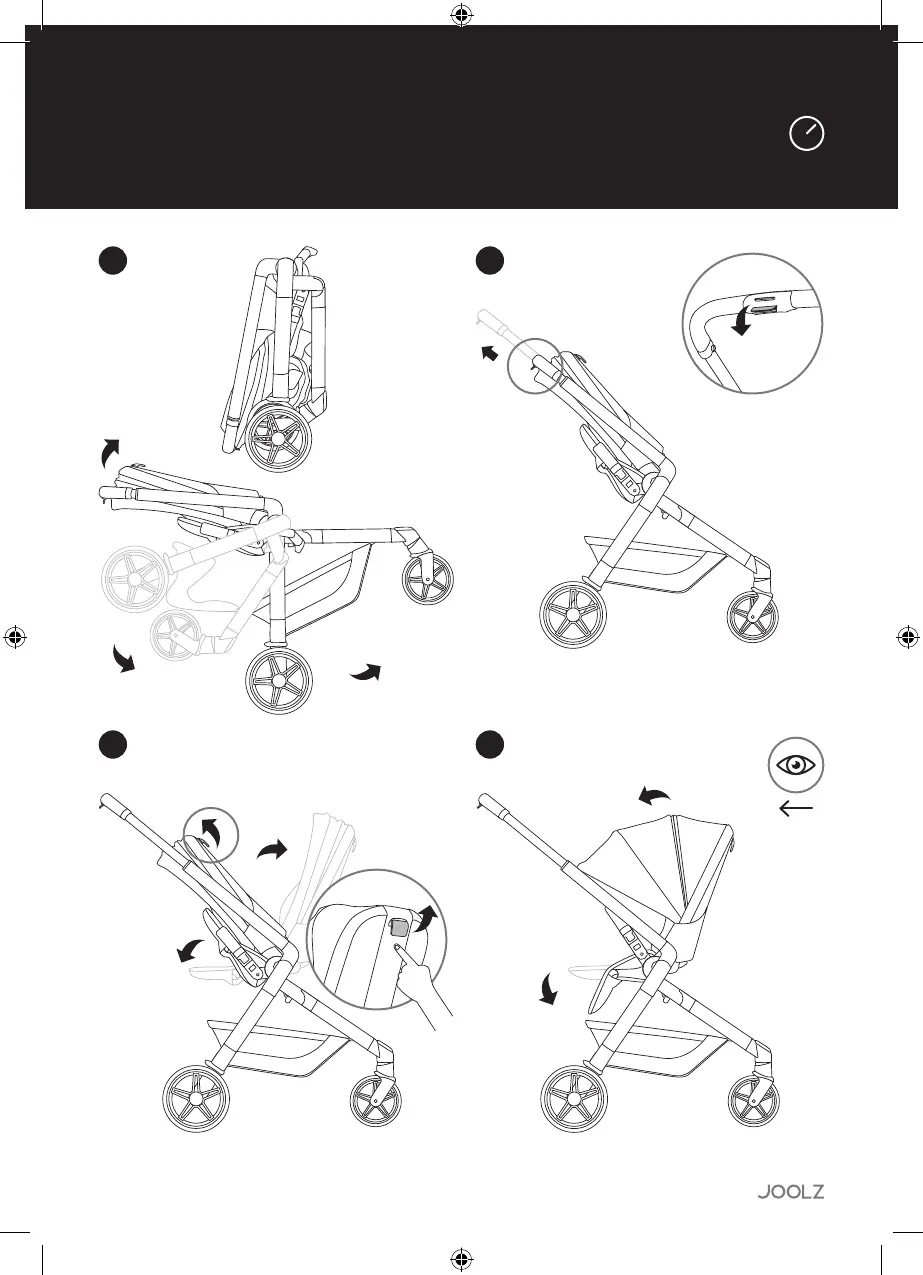 JOOLZ