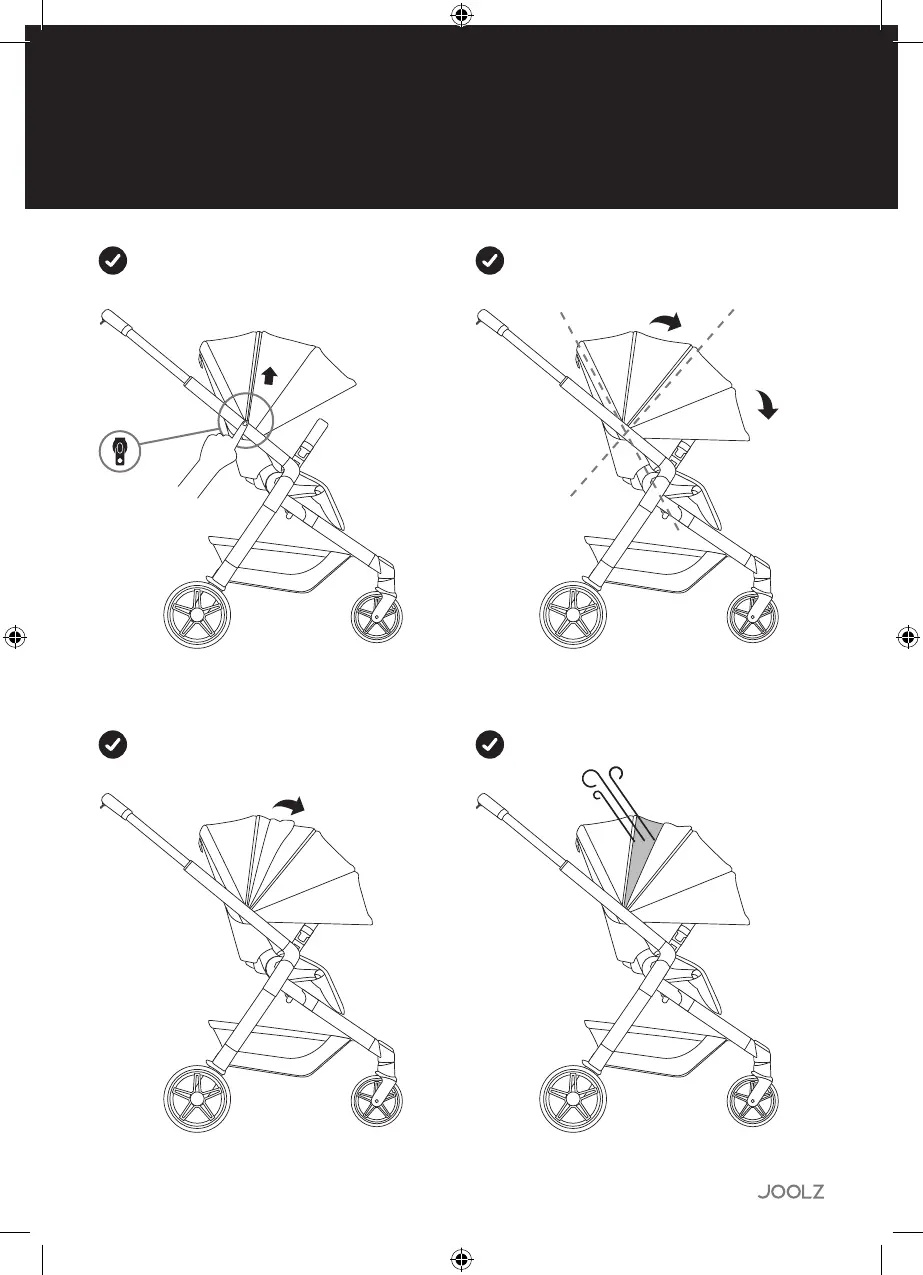 JOOLZ