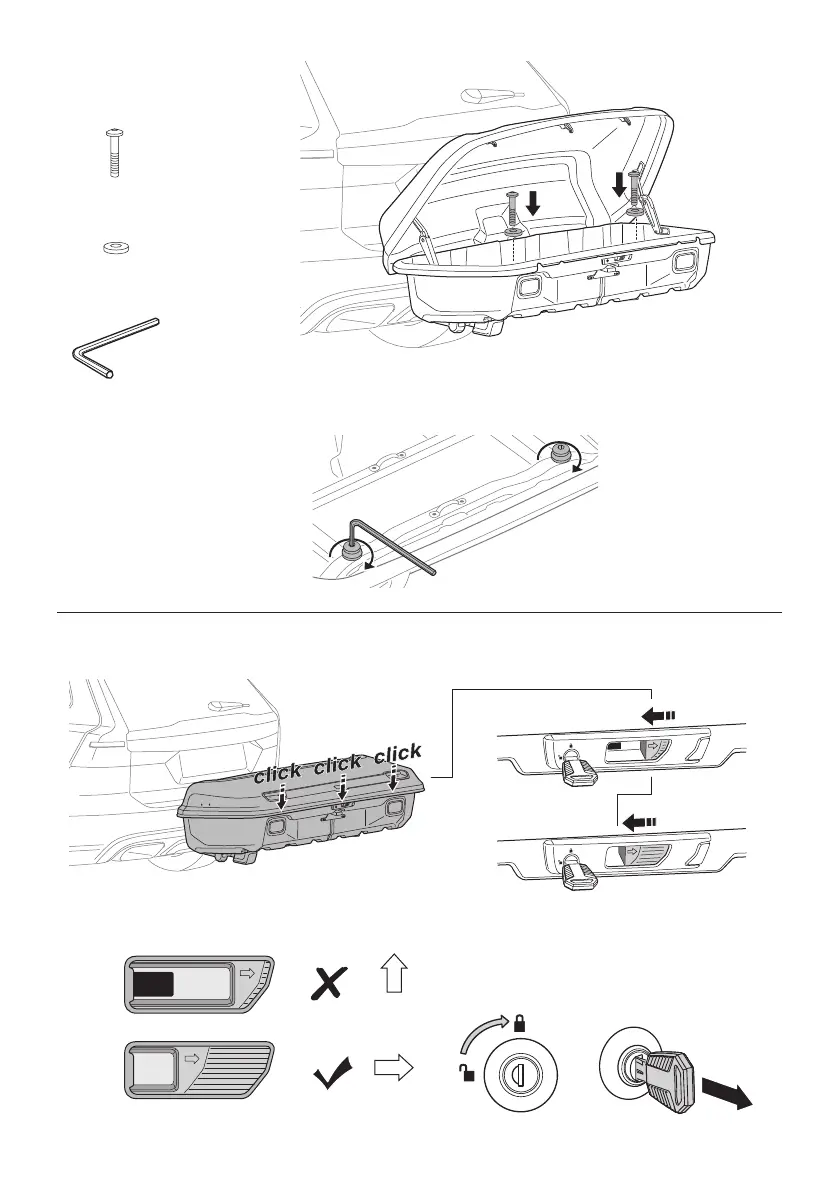 click click click