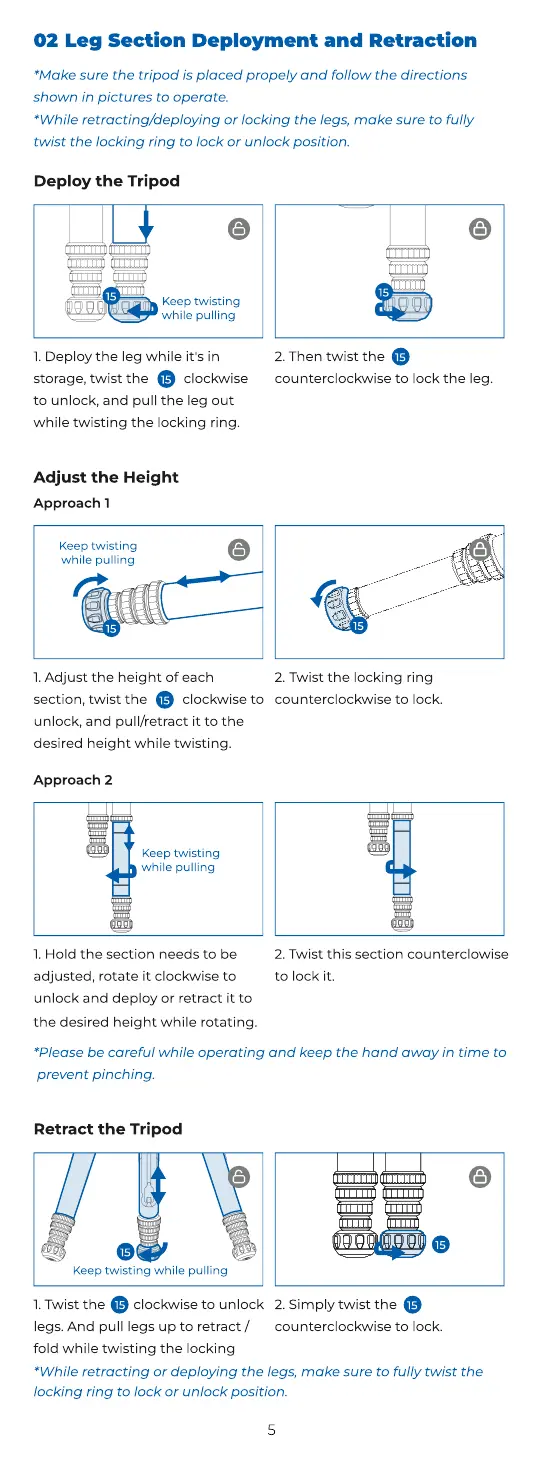 02 Leg Section Deployment and Retraction

*Make sure the tripod is placed propely and follow the directions shown in pictures to operate.
*While retracting/deploying or locking the legs, make sure to fully twist the locking ring to lock or unlock position.

Deploy the Tripod

15 Keep twisting while pulling

15

1. Deploy the leg while it's in storage, twist the 15 clockwise to unlock, and pull the leg out while twisting the locking ring.

2. Then twist the 15 counterclockwise to lock the leg.

Adjust the Height

Approach 1

Keep twisting while pulling 15

15

1. Adjust the height of each section, twist the 15 clockwise to unlock, and pull/retract it to the desired height while twisting.

2. Twist the locking ring counterclockwise to lock.

Approach 2

Keep twisting while pulling

1. Hold the section needs to be adjusted, rotate it clockwise to unlock and deploy or retract it to the desired height while rotating.

2. Twist this section counterclowise to lock it.

*Please be careful while operating and keep the hand away in time to prevent pinching.

Retract the Tripod

15 Keep twisting while pulling

15

1. Twist the 15 clockwise to unlock legs. And pull legs up to retract / fold while twisting the locking

2. Simply twist the 15 counterclockwise to lock.

*While retracting or deploying the legs, make sure to fully twist the locking ring to lock or unlock position.

5