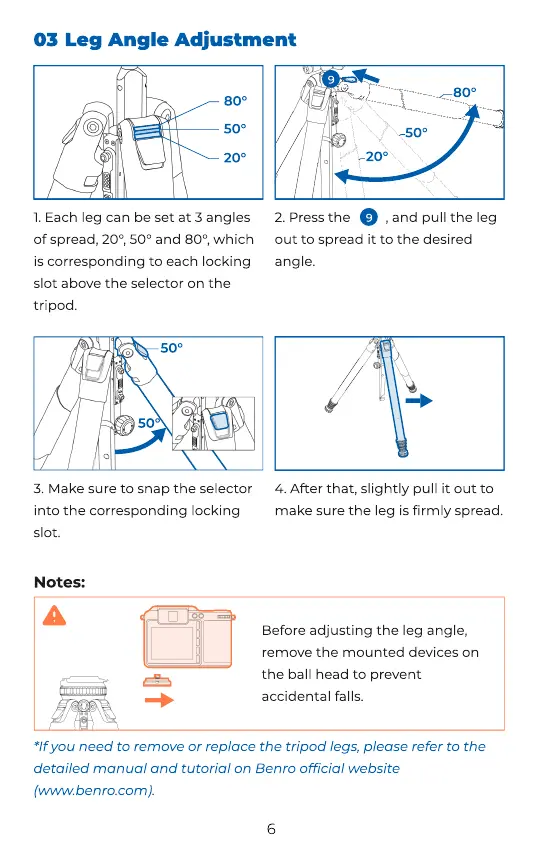 03 Leg Angle Adjustment

80°
50°
20°

9
80°
50°
20°

1. Each leg can be set at 3 angles of spread, 20°, 50° and 80°, which is corresponding to each locking slot above the selector on the tripod.

2. Press the 9 , and pull the leg out to spread it to the desired angle.

50°
50°

3. Make sure to snap the selector into the corresponding locking slot.

4. After that, slightly pull it out to make sure the leg is firmly spread.

Notes:

Before adjusting the leg angle, remove the mounted devices on the ball head to prevent accidental falls.

*If you need to remove or replace the tripod legs, please refer to the detailed manual and tutorial on Benro official website (www.benro.com).

6