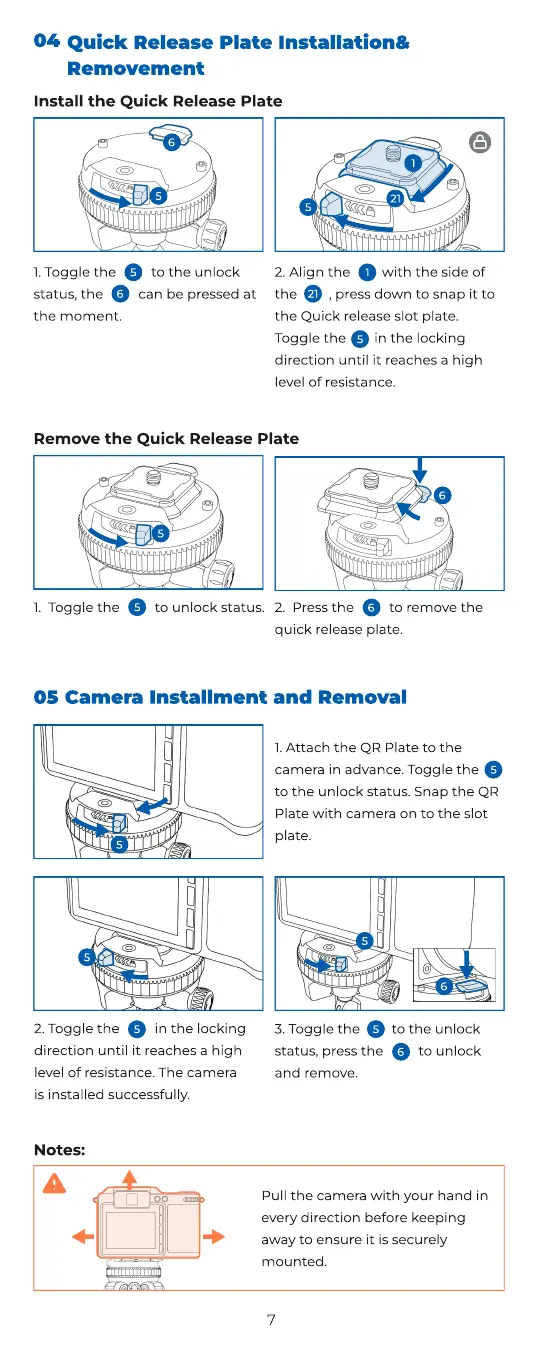 04 Quick Release Plate Installation& Removement

Install the Quick Release Plate

6

5

1

21

5

1. Toggle the 5 to the unlock status, the 6 can be pressed at the moment.

2. Align the 1 with the side of the 21 , press down to snap it to the Quick release slot plate. Toggle the 5 in the locking direction until it reaches a high level of resistance.

Remove the Quick Release Plate

5

6

1. Toggle the 5 to unlock status.

2. Press the 6 to remove the quick release plate.

05 Camera Installment and Removal

5

1. Attach the QR Plate to the camera in advance. Toggle the 5 to the unlock status. Snap the QR Plate with camera on to the slot plate.

5

5

6

2. Toggle the 5 in the locking direction until it reaches a high level of resistance. The camera is installed successfully.

3. Toggle the 5 to the unlock status, press the 6 to unlock and remove.

Notes:

Pull the camera with your hand in every direction before keeping away to ensure it is securely mounted.

7