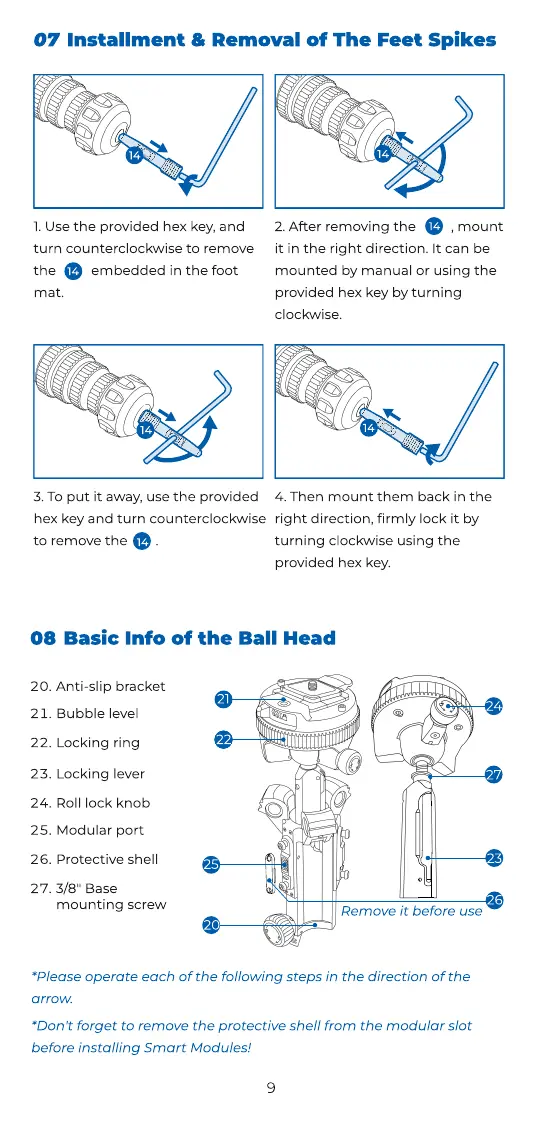 07 Installment & Removal of The Feet Spikes

14

14

1. Use the provided hex key, and turn counterclockwise to remove the 14 embedded in the foot mat.

2. After removing the 14 , mount it in the right direction. It can be mounted by manual or using the provided hex key by turning clockwise.

14

14

3. To put it away, use the provided hex key and turn counterclockwise to remove the 14 .

4. Then mount them back in the right direction, firmly lock it by turning clockwise using the provided hex key.

08 Basic Info of the Ball Head

20. Anti-slip bracket
21. Bubble level
22. Locking ring
23. Locking lever
24. Roll lock knob
25. Modular port
26. Protective shell
27. 3/8" Base mounting screw

21
22
25
20
24
27
23
26
Remove it before use

*Please operate each of the following steps in the direction of the arrow.

*Don't forget to remove the protective shell from the modular slot before installing Smart Modules!

9