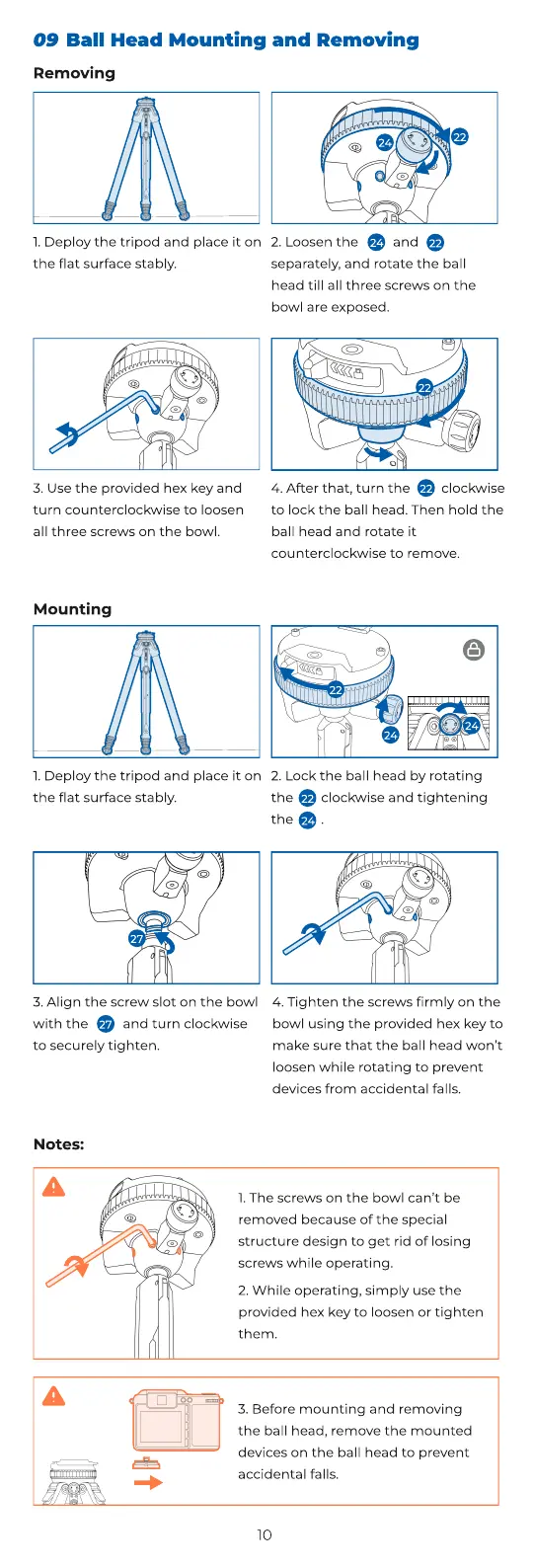 09 Ball Head Mounting and Removing

Removing

24

22

1. Deploy the tripod and place it on the flat surface stably.

2. Loosen the 24 and 22 separately, and rotate the ball head till all three screws on the bowl are exposed.

22

3. Use the provided hex key and turn counterclockwise to loosen all three screws on the bowl.

4. After that, turn the 22 clockwise to lock the ball head. Then hold the ball head and rotate it counterclockwise to remove.

Mounting

22

24

24

1. Deploy the tripod and place it on the flat surface stably.

2. Lock the ball head by rotating the 22 clockwise and tightening the 24 .

27

3. Align the screw slot on the bowl with the 27 and turn clockwise to securely tighten.

4. Tighten the screws firmly on the bowl using the provided hex key to make sure that the ball head won't loosen while rotating to prevent devices from accidental falls.

Notes:

1. The screws on the bowl can't be removed because of the special structure design to get rid of losing screws while operating.

2. While operating, simply use the provided hex key to loosen or tighten them.

3. Before mounting and removing the ball head, remove the mounted devices on the ball head to prevent accidental falls.

10