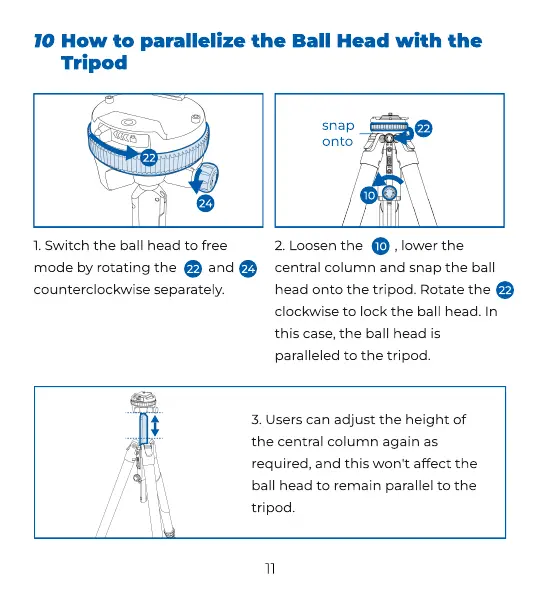 10 How to parallelize the Ball Head with the Tripod

22

24

snap onto

22

10

1. Switch the ball head to free mode by rotating the 22 and 24 counterclockwise separately.

2. Loosen the 10 , lower the central column and snap the ball head onto the tripod. Rotate the 22 clockwise to lock the ball head. In this case, the ball head is paralleled to the tripod.

3. Users can adjust the height of the central column again as required, and this won't affect the ball head to remain parallel to the tripod.

11