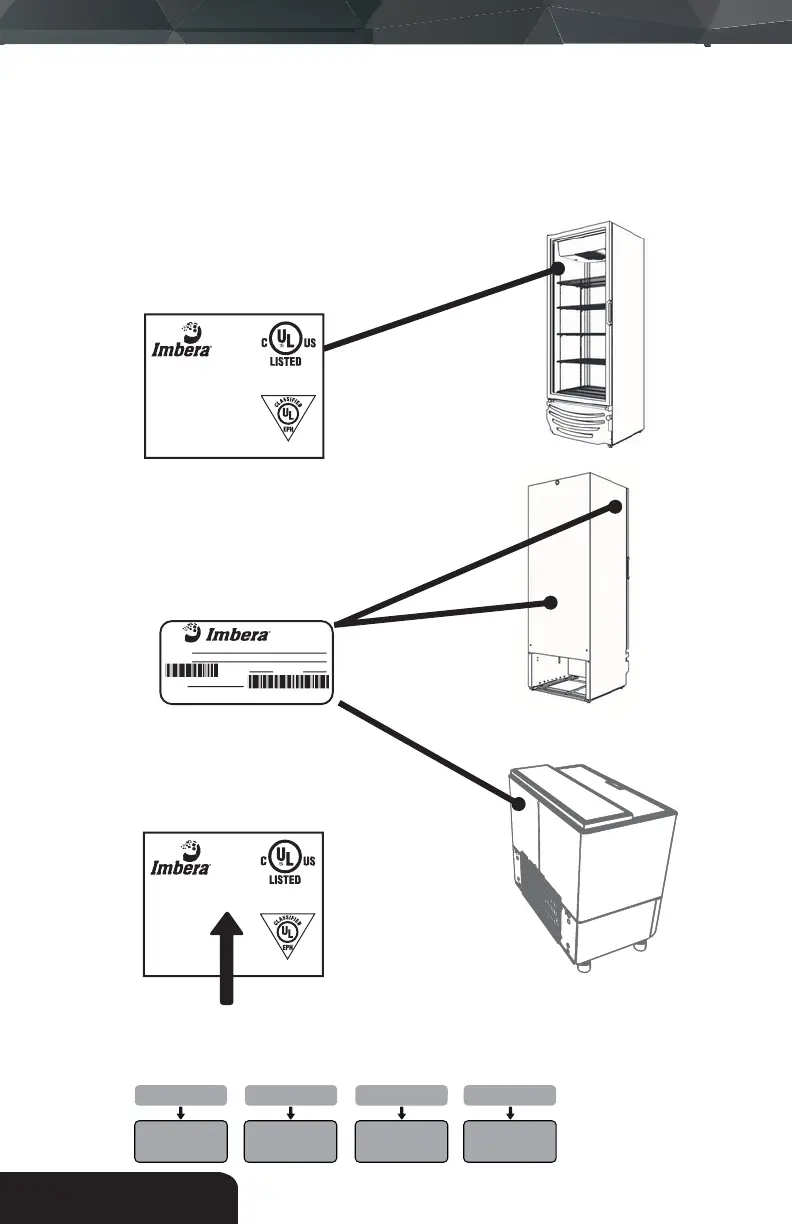 Imbera

C UL US
LISTED

CLASSIFIED
UL
EPH

Imbera

Imbera

C UL US
LISTED

CLASSIFIED
UL
EPH