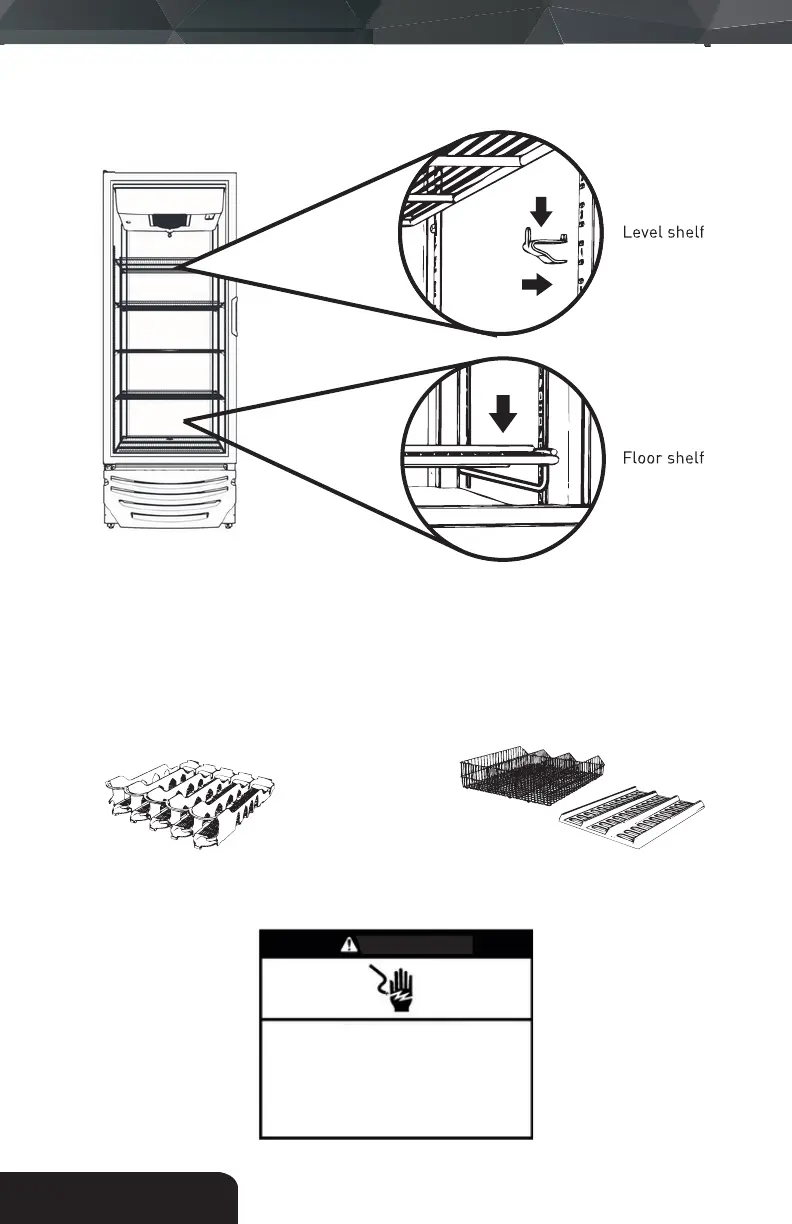 Level shelf

Floor shelf