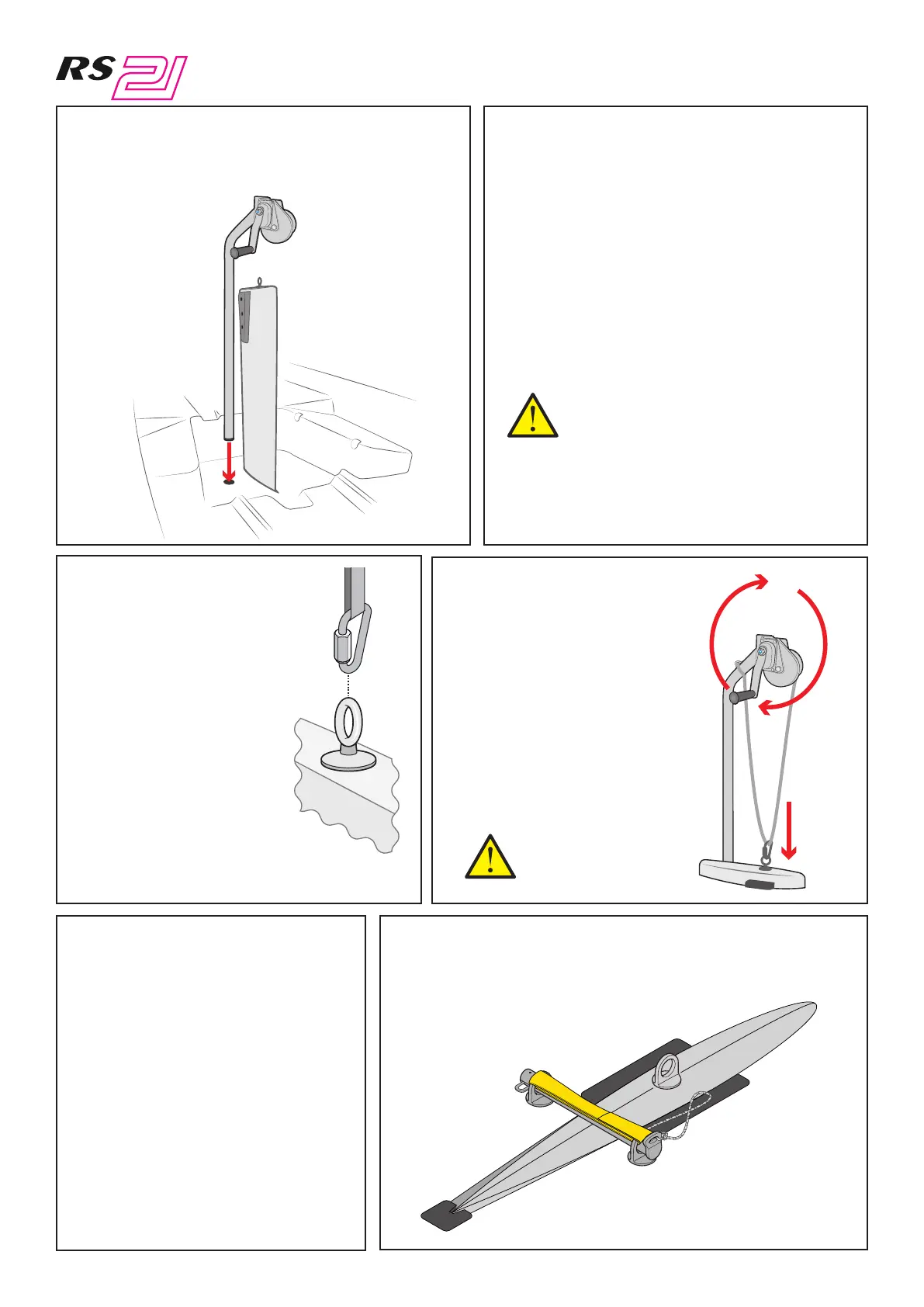 RS 21