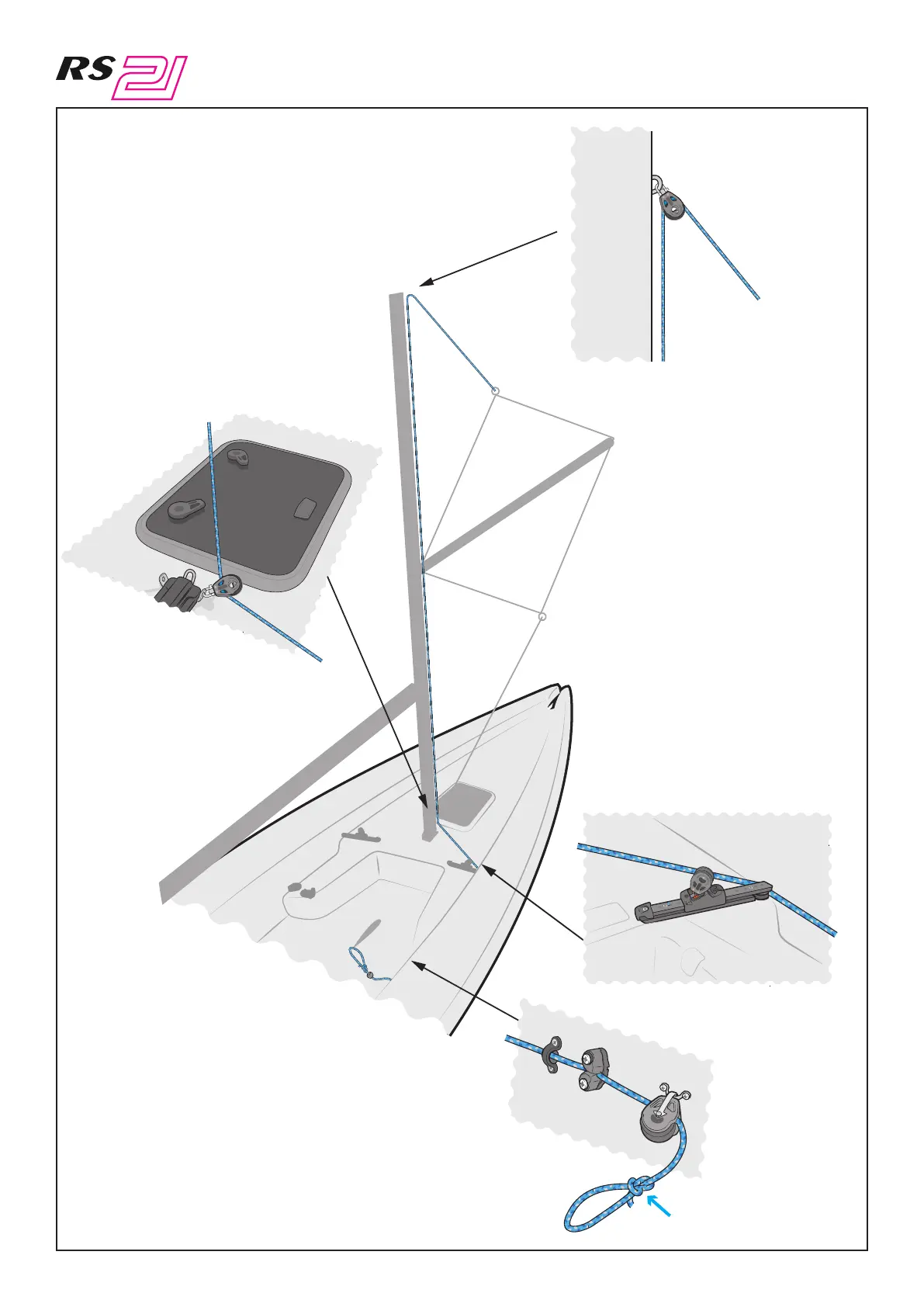 RS 21