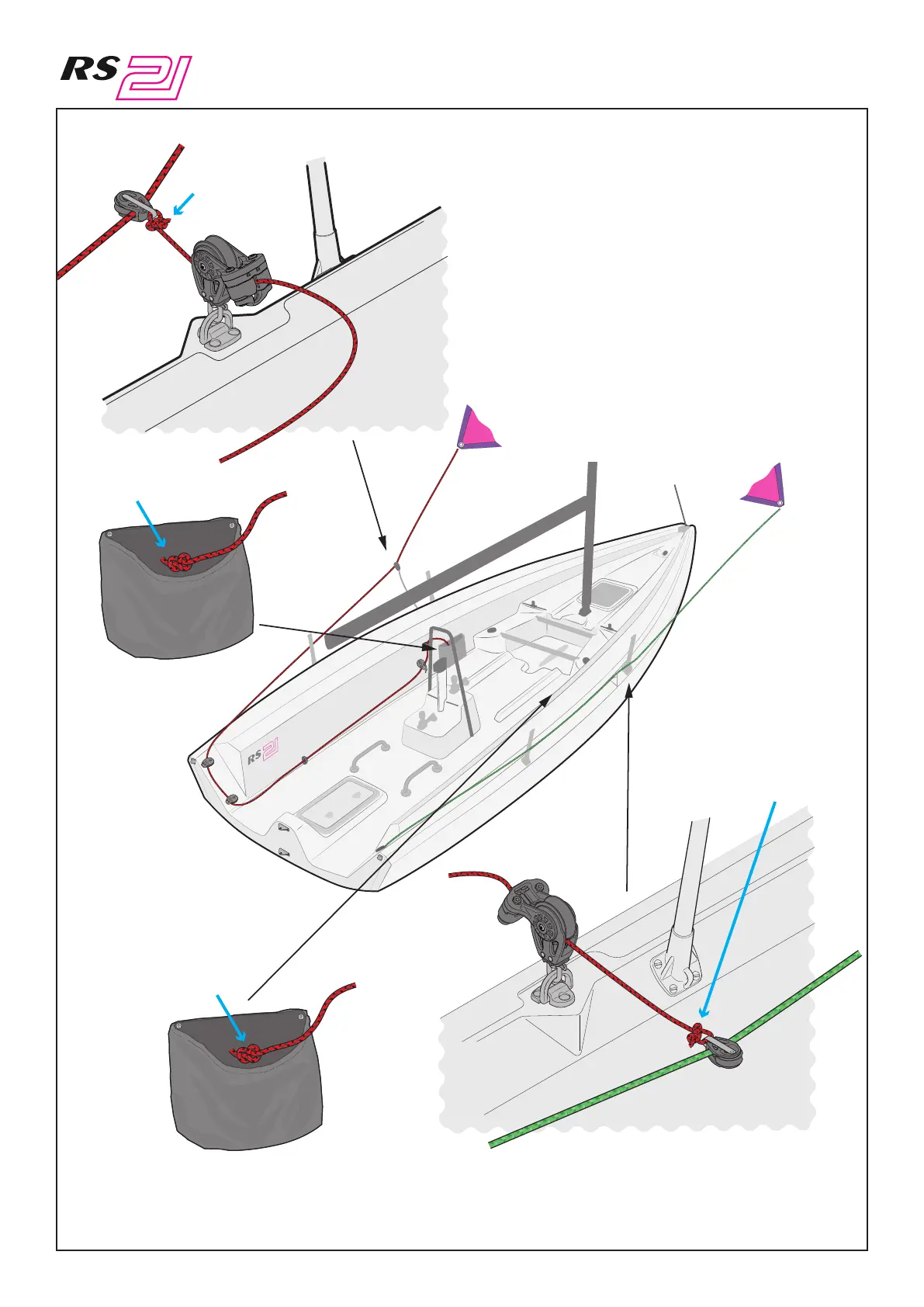 RS 21

RS 21