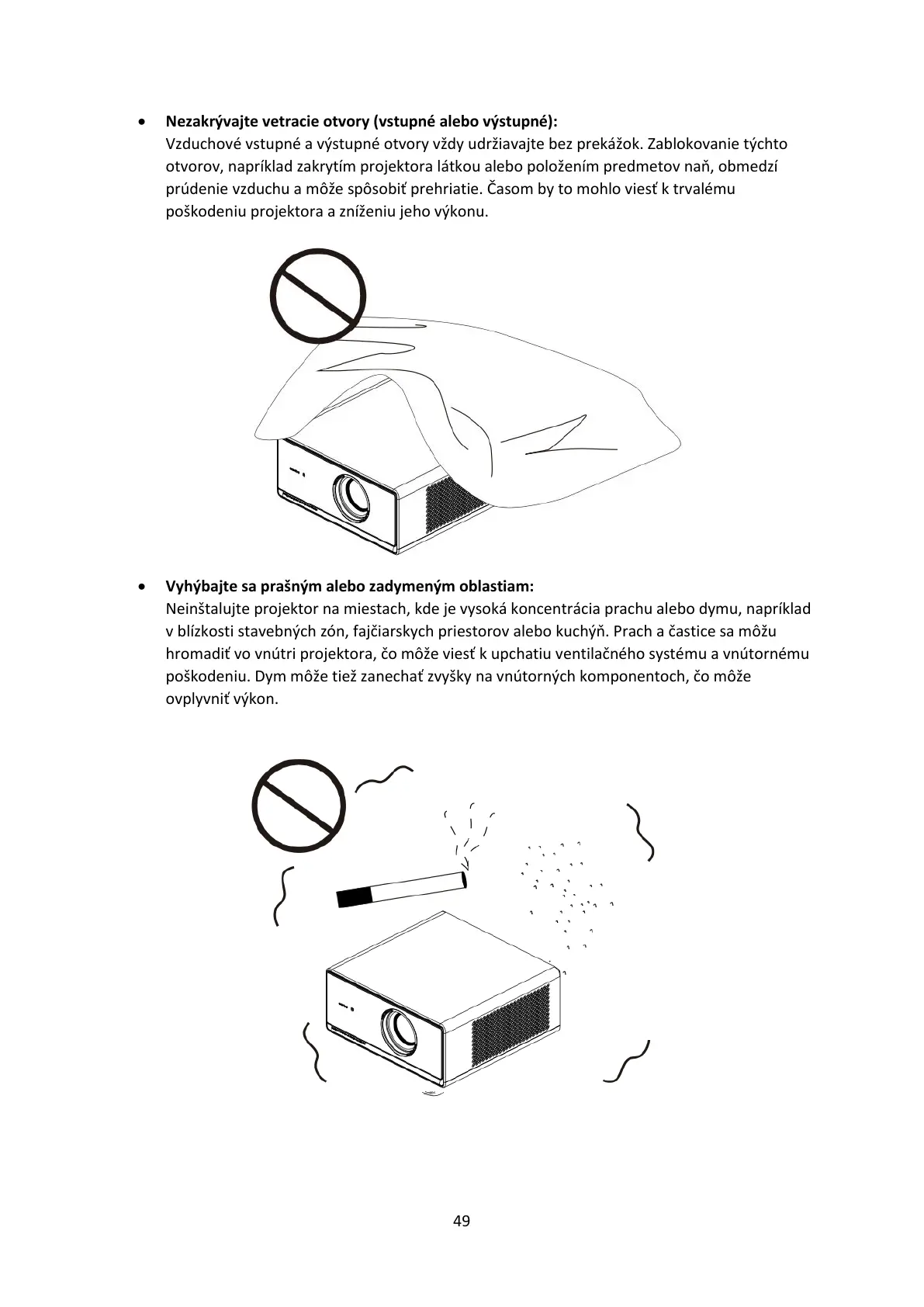 • **Nezakrývajte vetracie otvory (vstupné alebo výstupné):**
Vzduchové vstupné a výstupné otvory vždy udržiavajte bez prekážok. Zablokovanie týchto otvorov, napríklad zakrytím projektora látkou alebo položením predmetov naň, obmedzí prúdenie vzduchu a môže spôsobiť prehriatie. Časom by to mohlo viesť k trvalému poškodeniu projektora a zníženiu jeho výkonu.

• **Vyhýbajte sa prašným alebo zadymeným oblastiam:**
Neinštalujte projektor na miestach, kde je vysoká koncentrácia prachu alebo dymu, napríklad v blízkosti stavebných zón, fajčiarskych priestorov alebo kuchýň. Prach a častice sa môžu hromadiť vo vnútri projektora, čo môže viesť k upchatiu ventilačného systému a vnútornému poškodeniu. Dym môže tiež zanechať zvyšky na vnútorných komponentoch, čo môže ovplyvniť výkon.

49