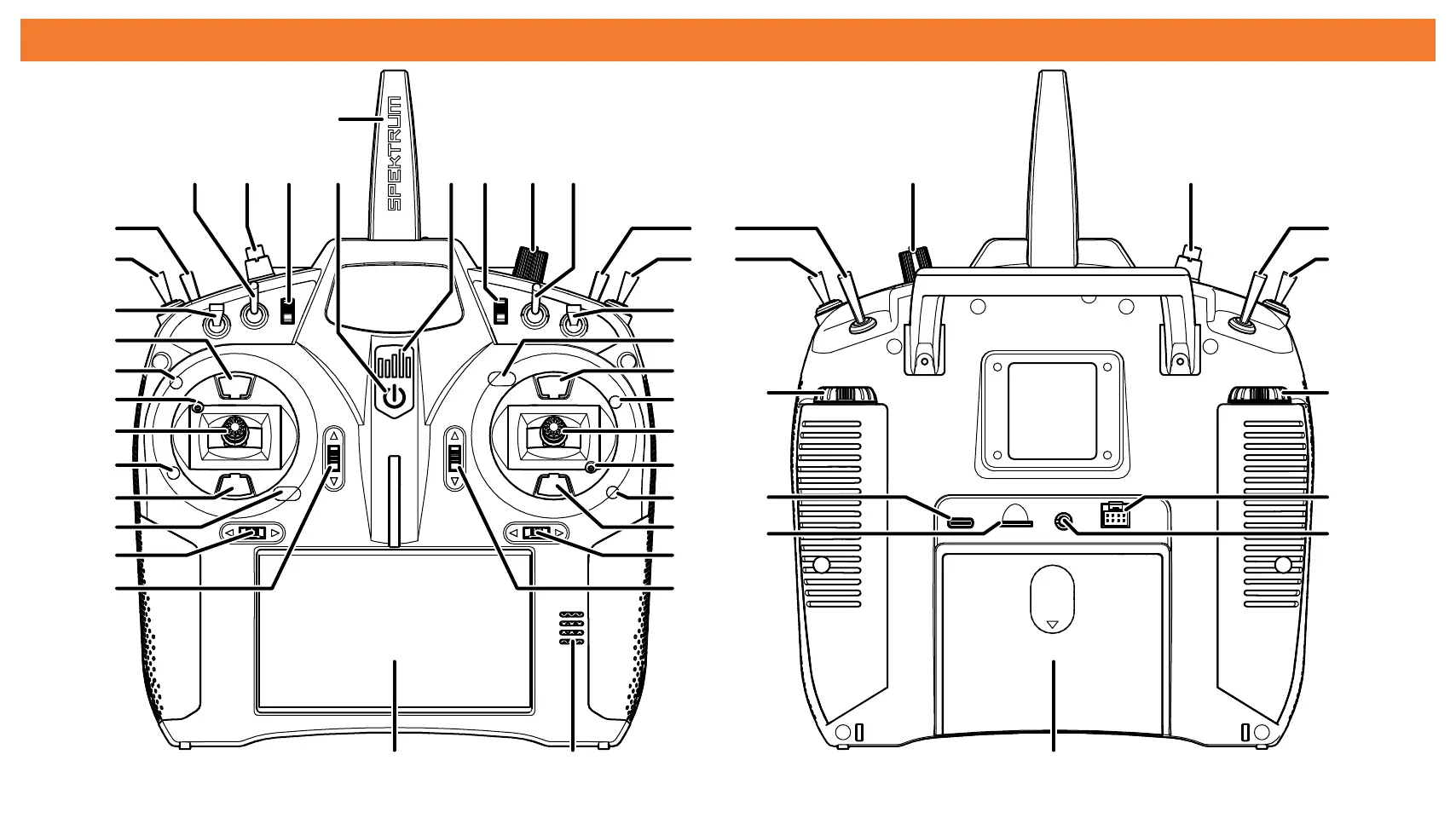 SPEKTRUM