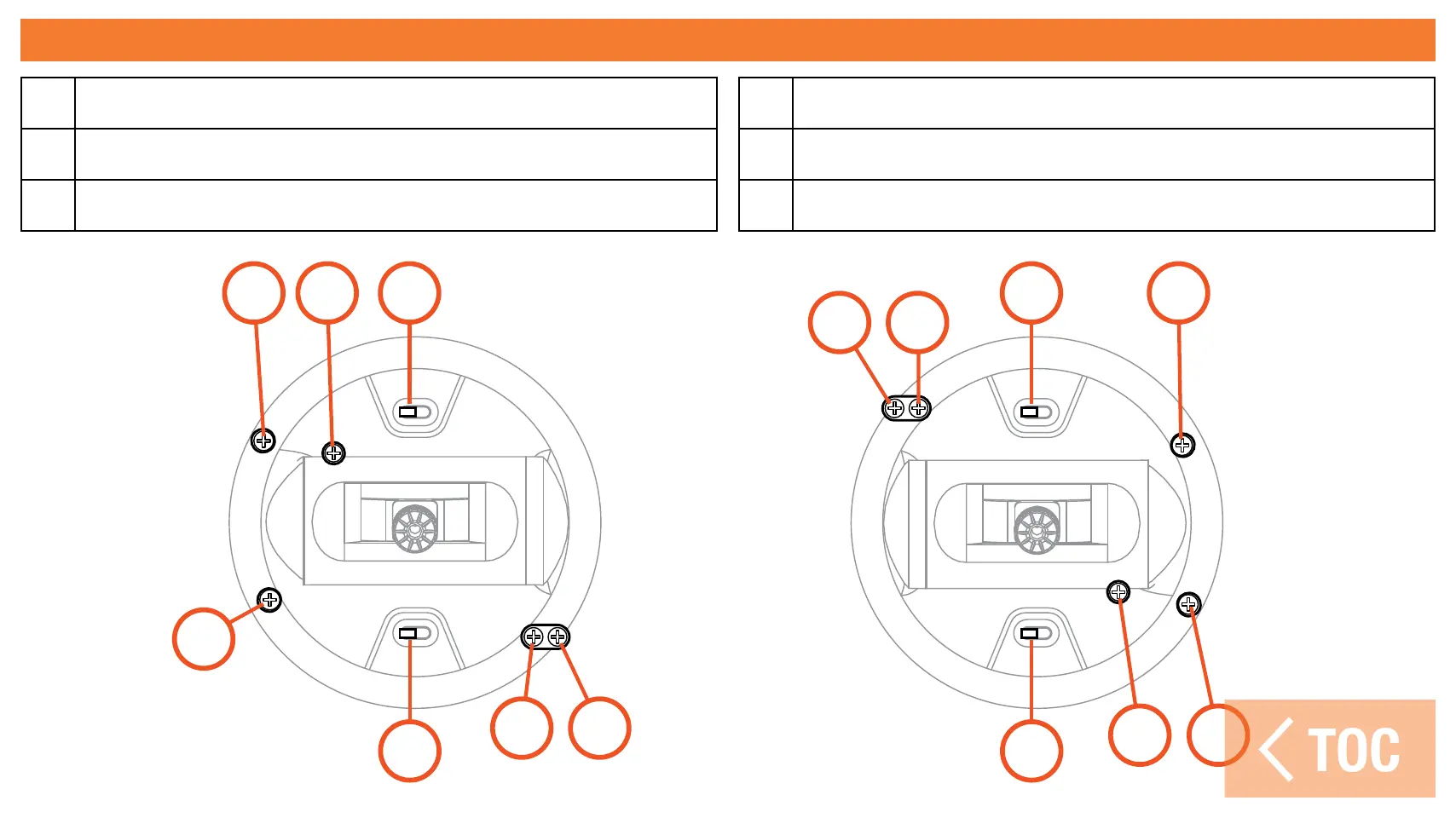 TOC