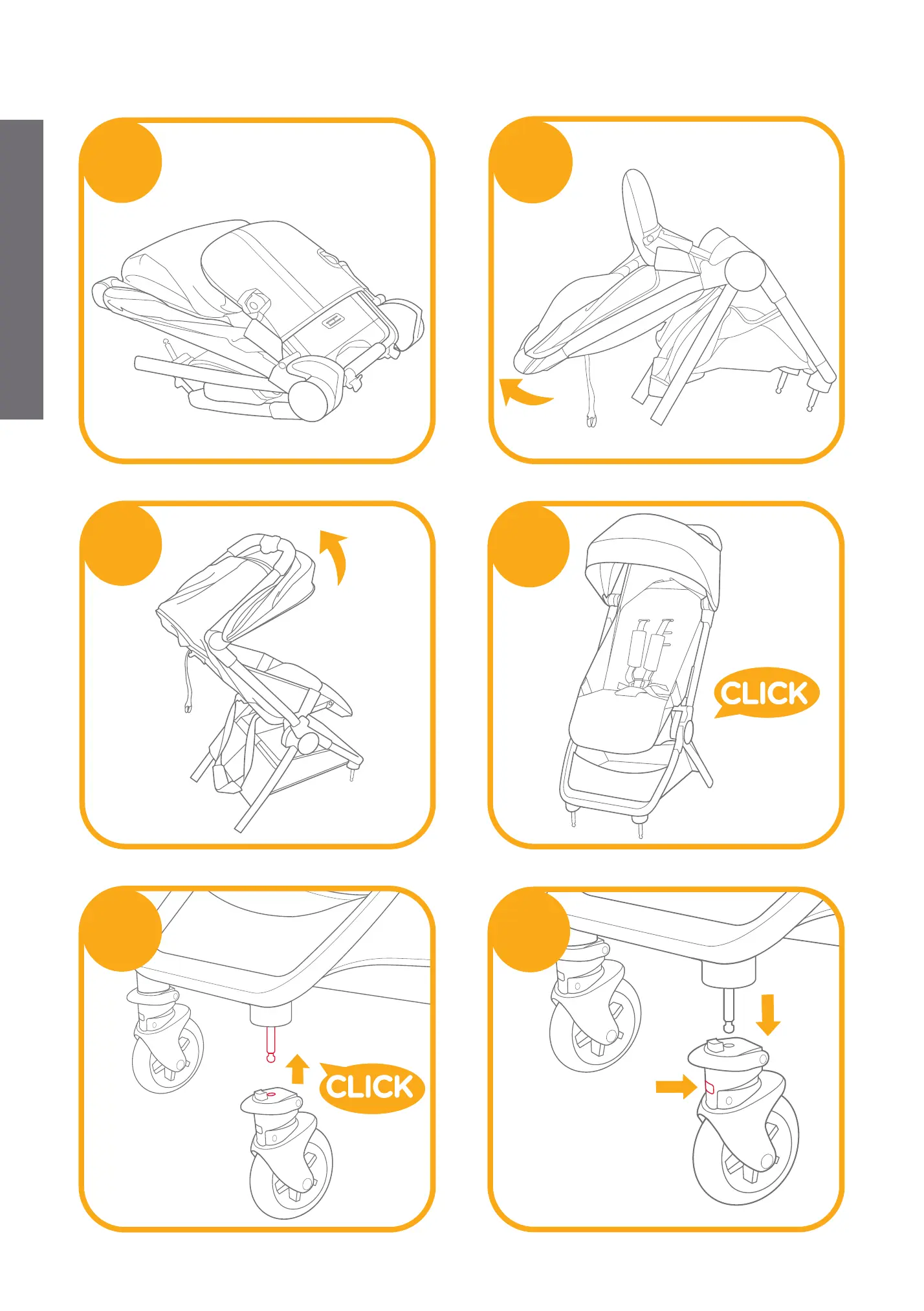 CLICK

CLICK