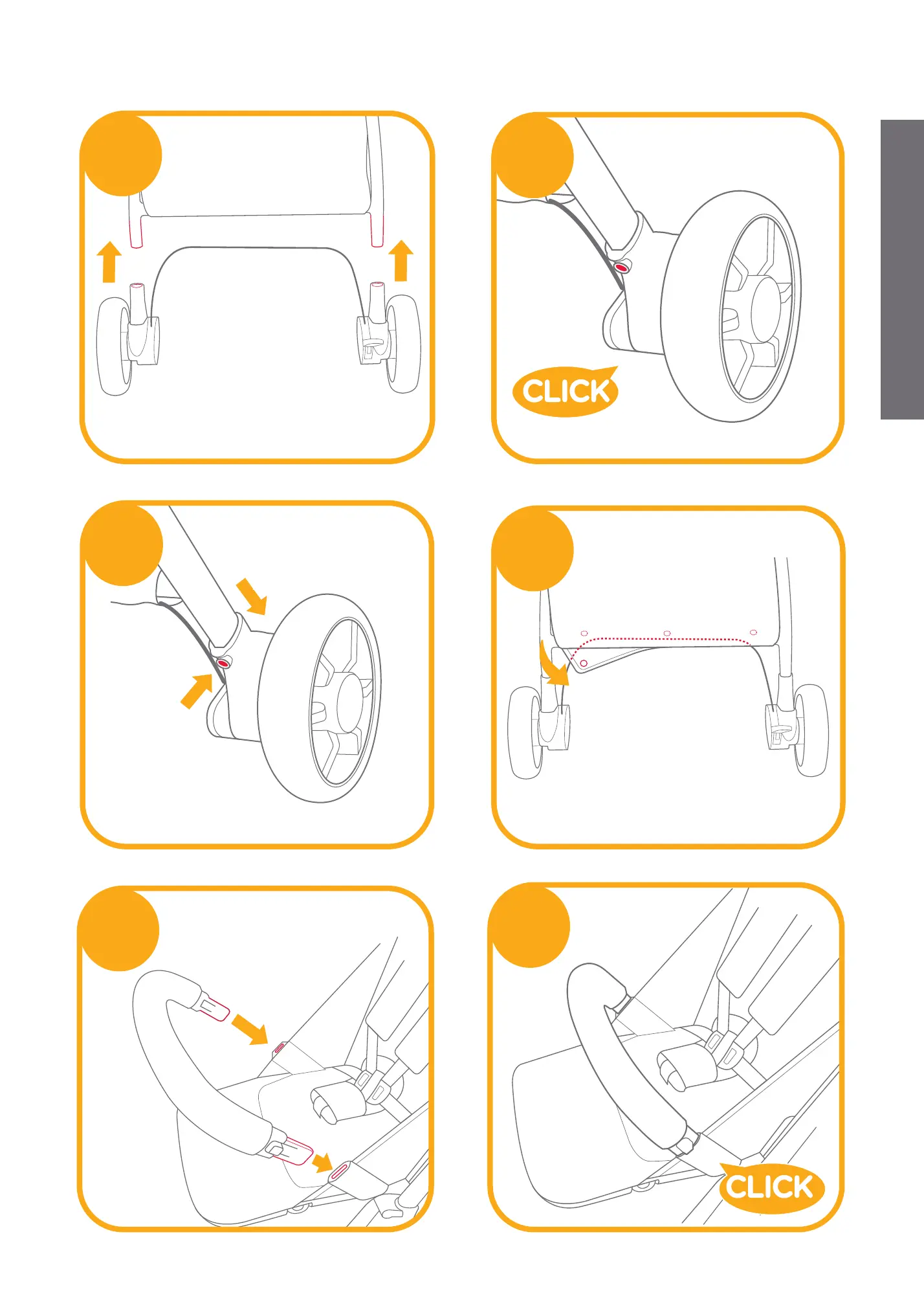 CLICK

CLICK