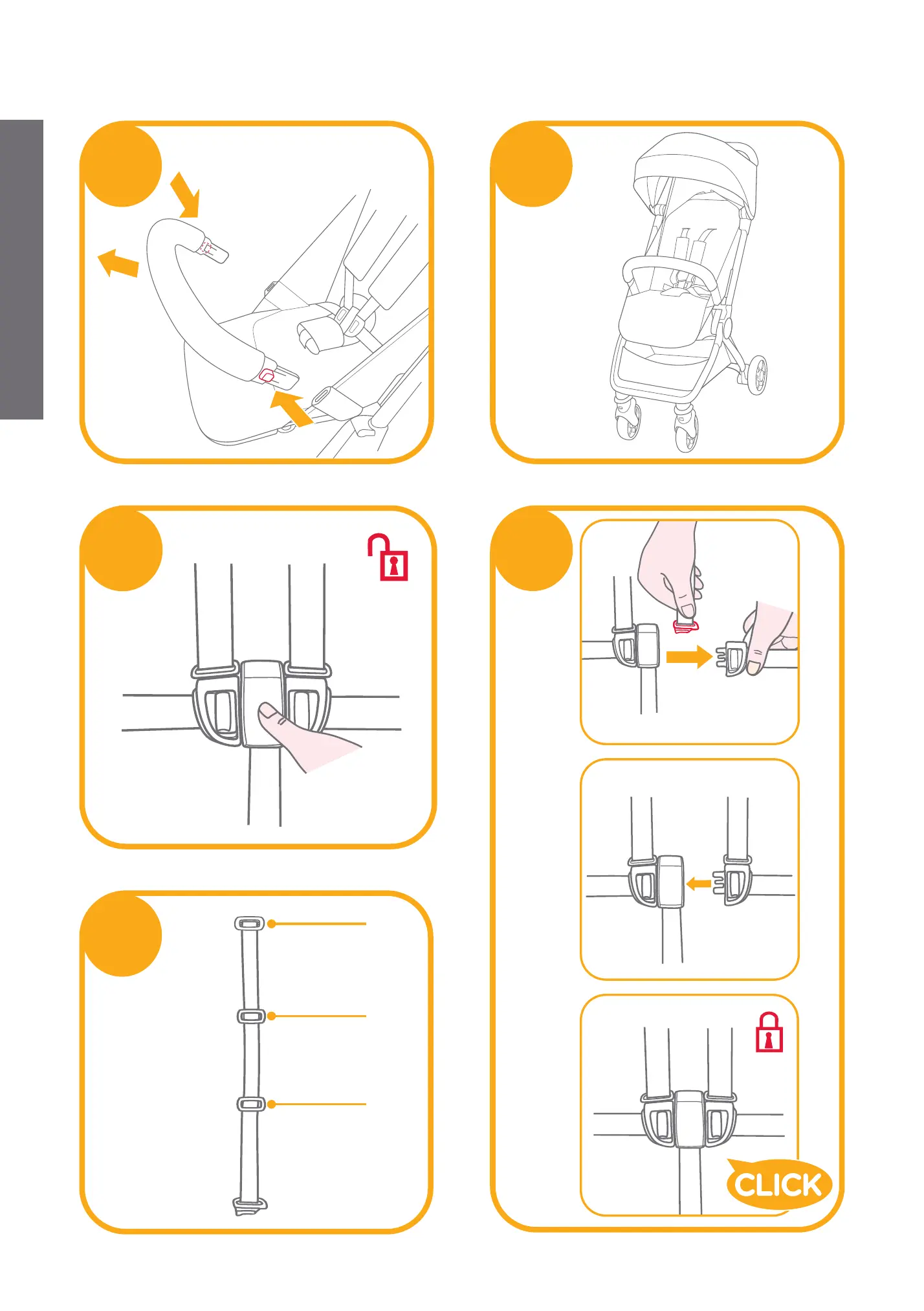 CLICK