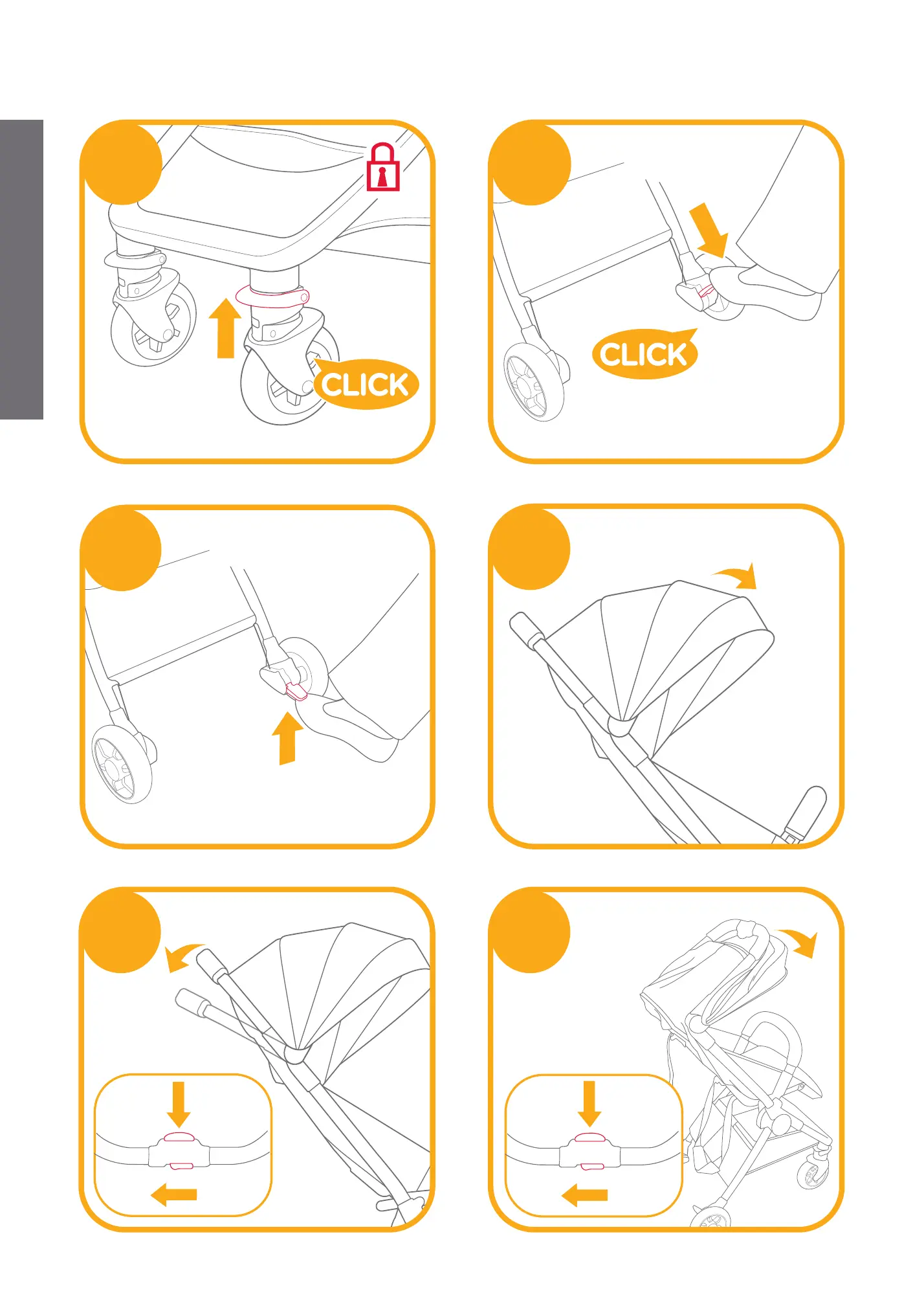 CLICK

CLICK