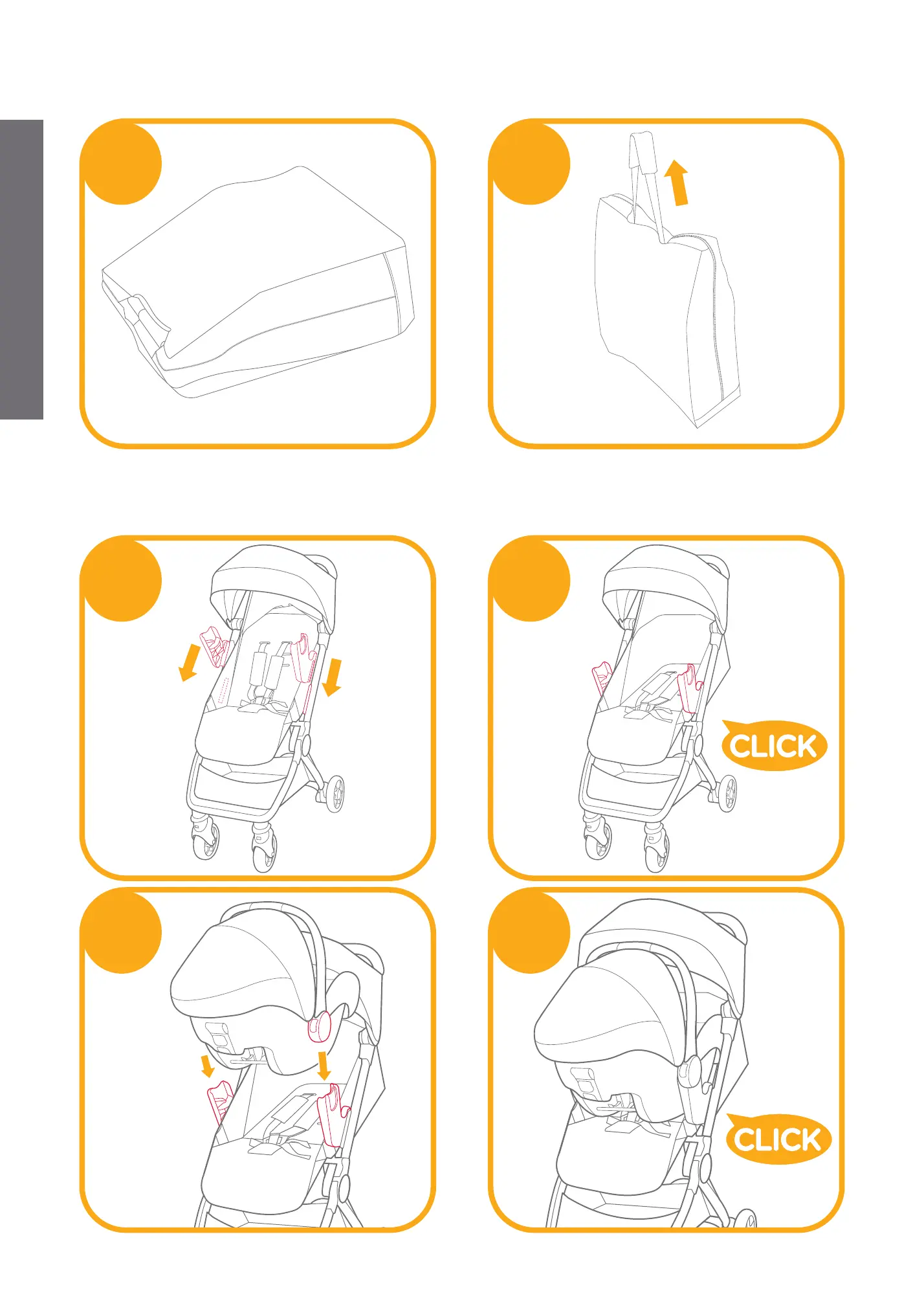 CLICK

CLICK