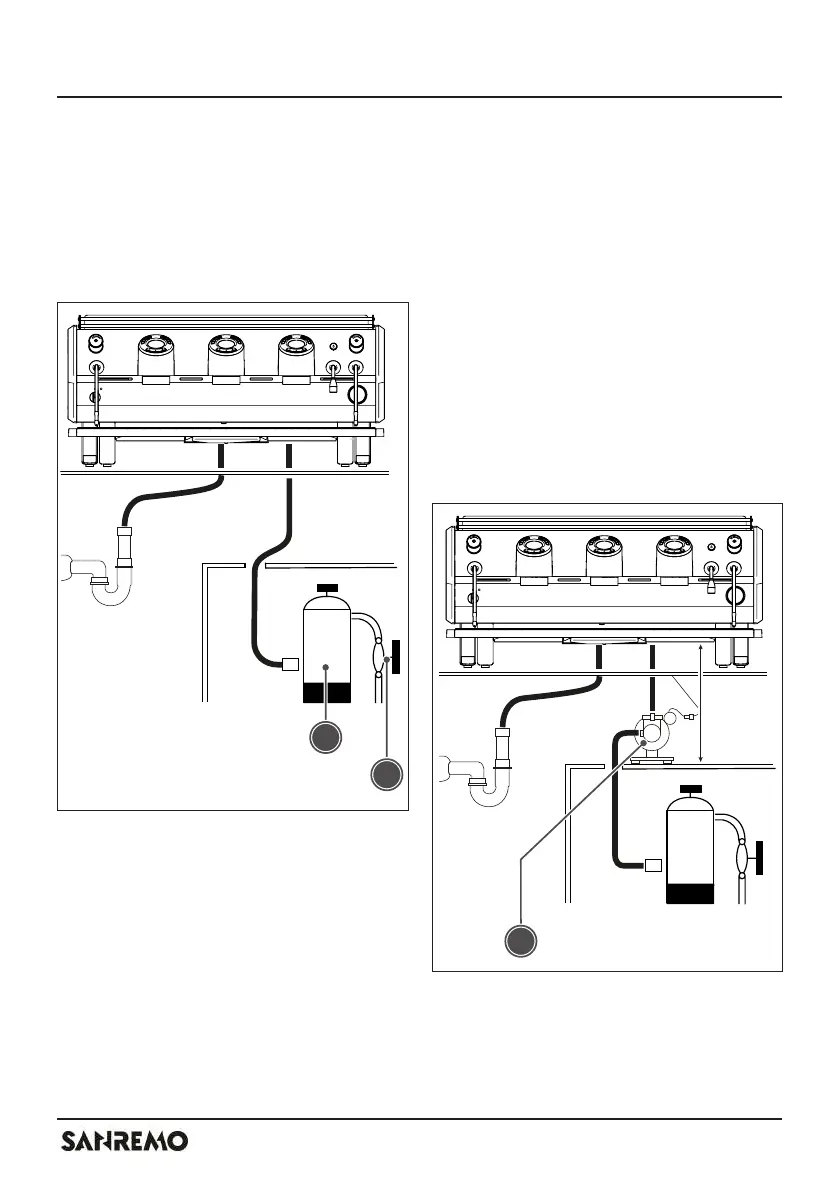 SANREMO