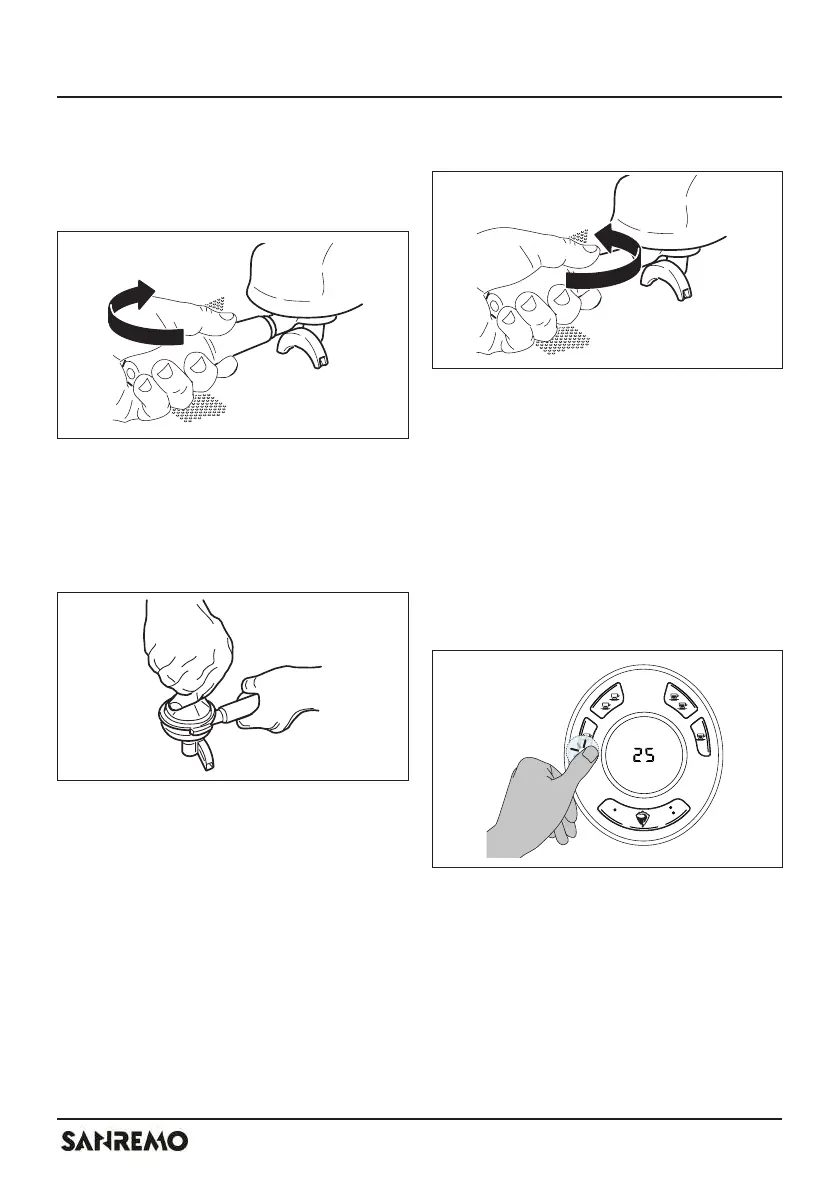 25

SANREMO