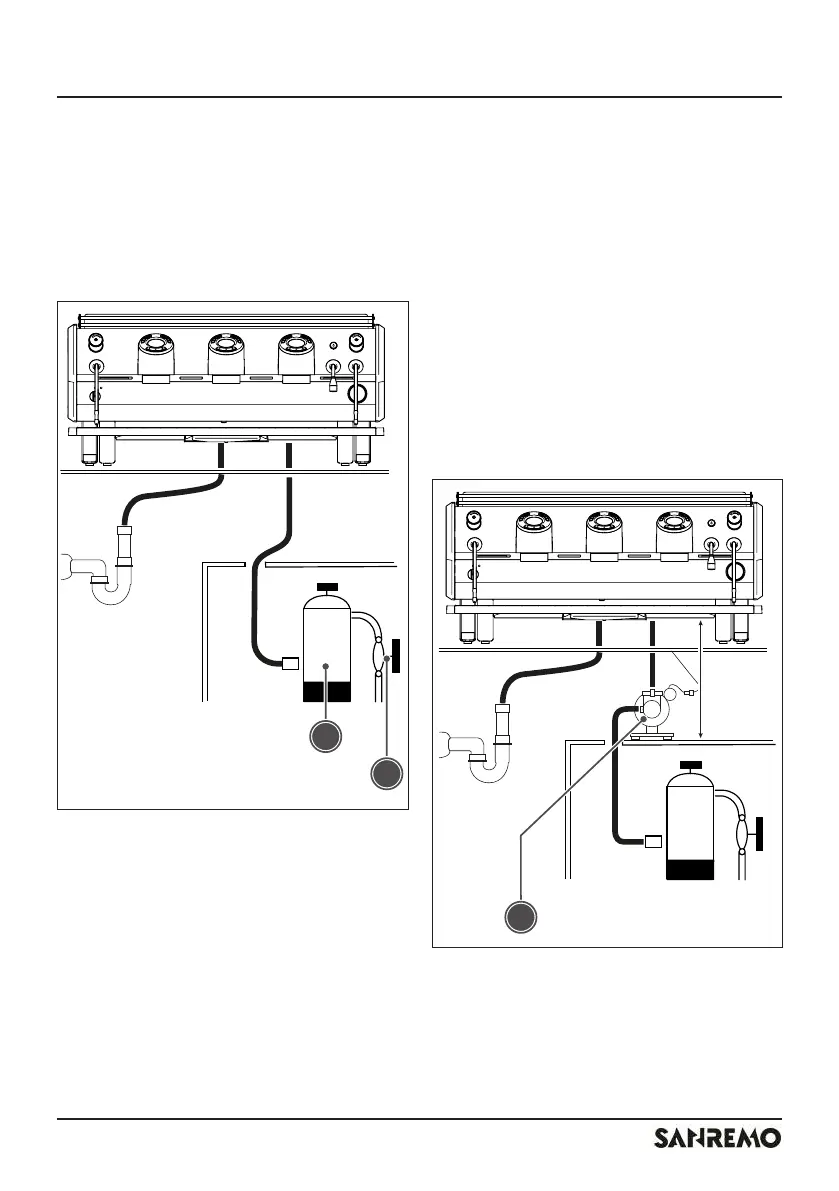 SANREMO