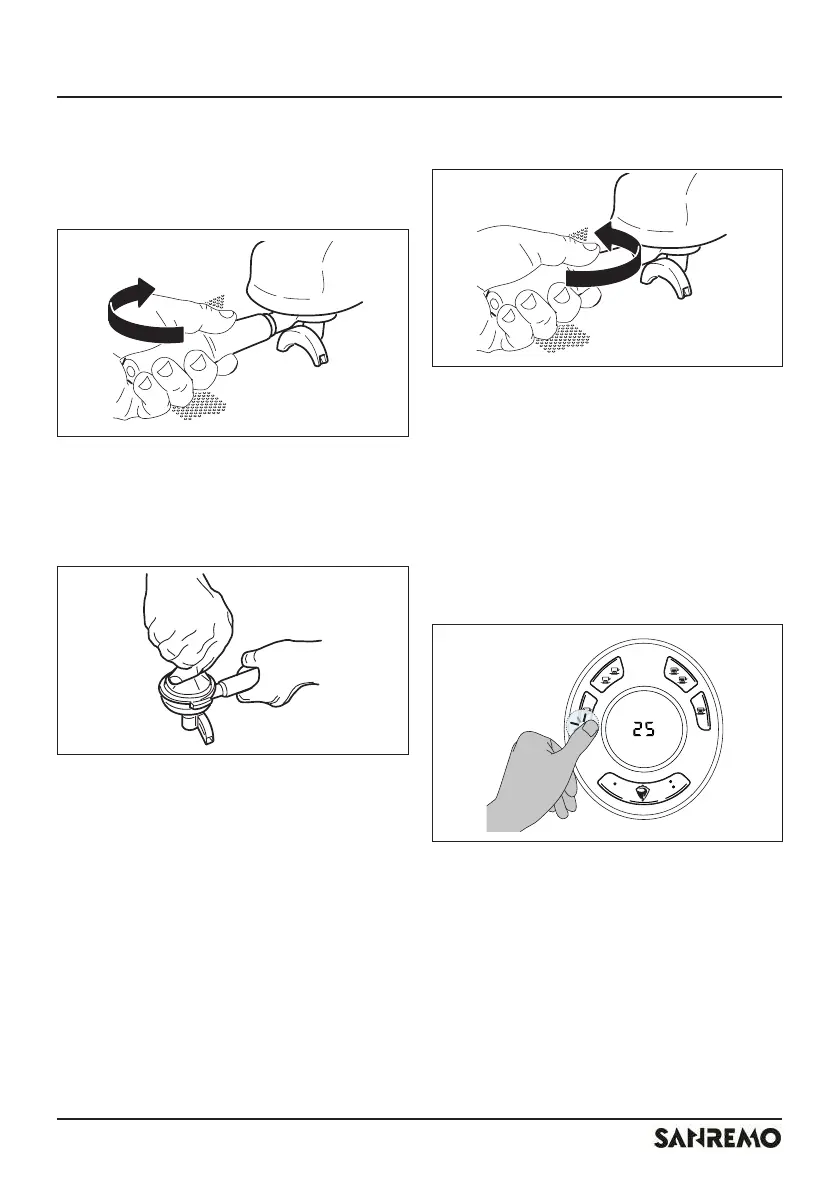 25

SANREMO