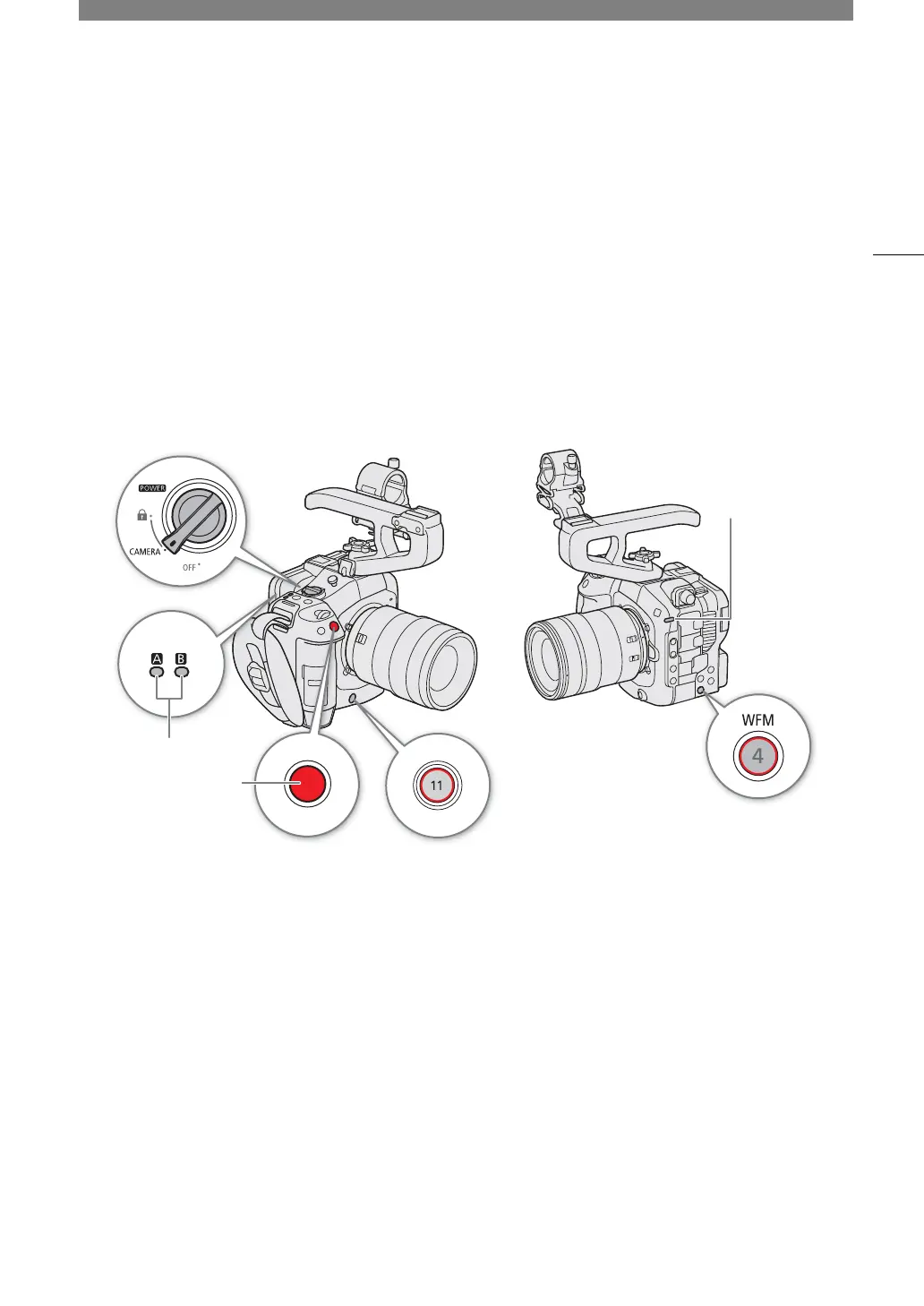 POWER

CAMERA

OFF

A B

11

WFM

4