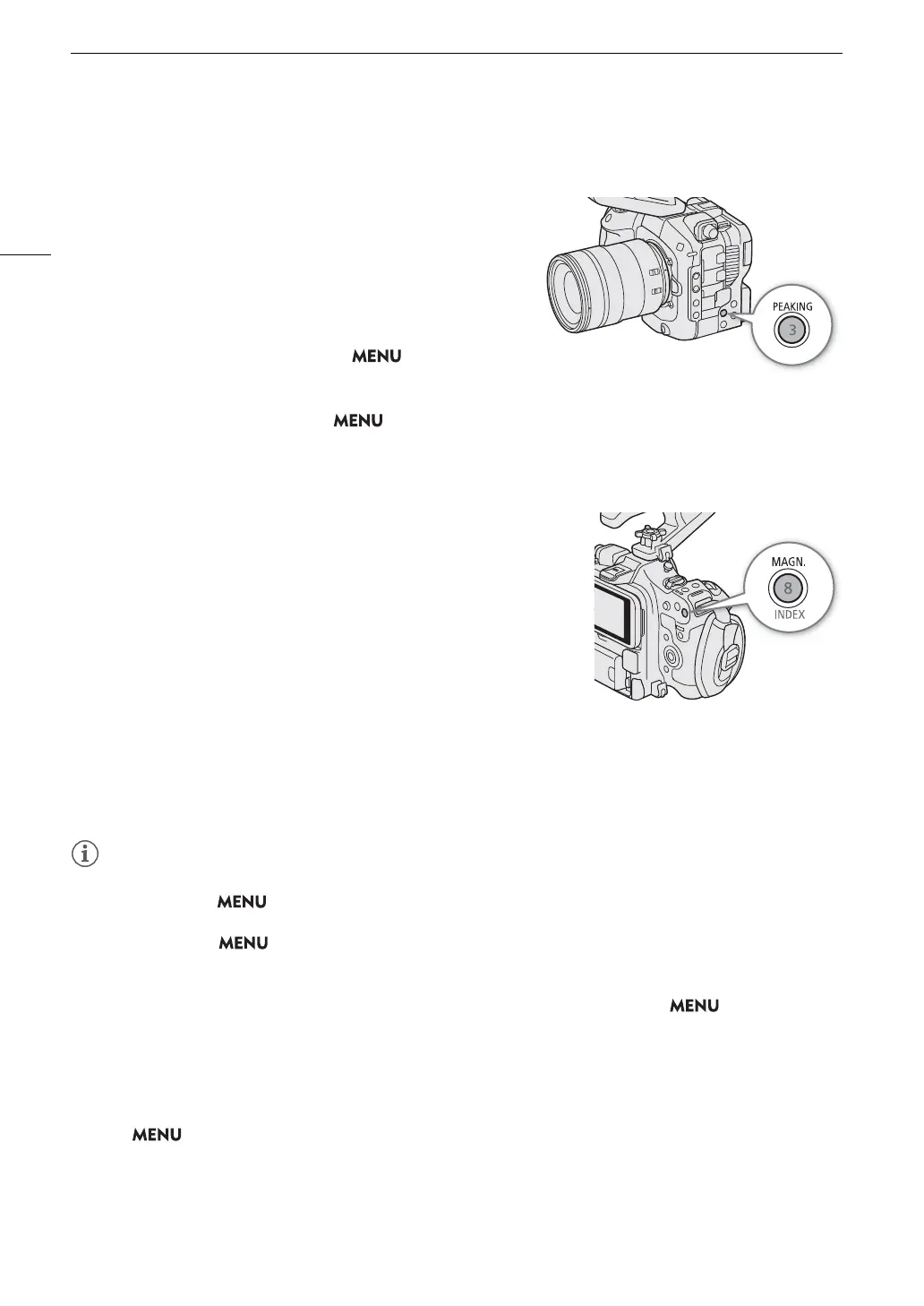 PEAKING
3

MENU

MENU

MAGN.
8
INDEX

MENU

MENU

MENU

MENU