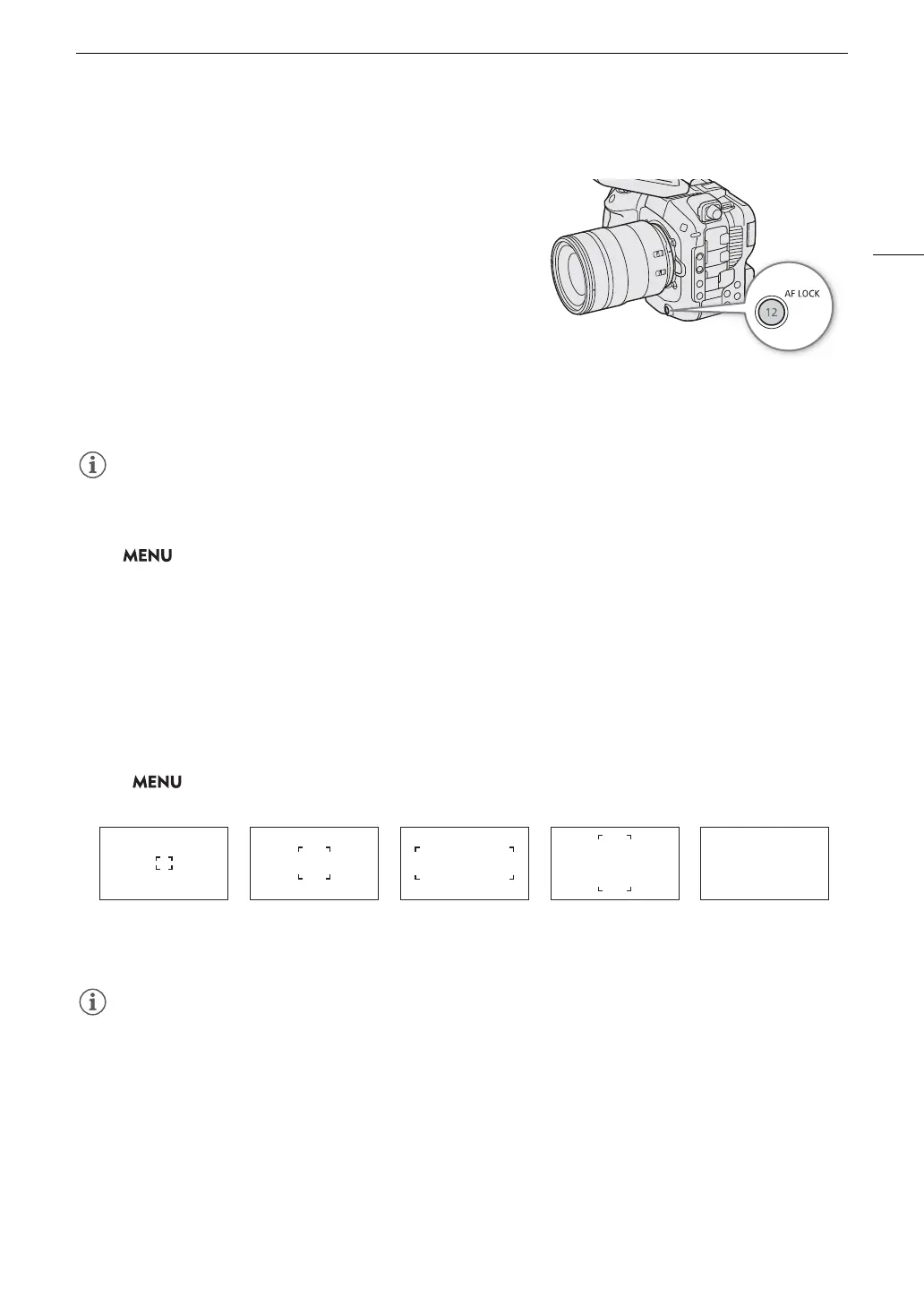 AF LOCK

12

MENU

MENU