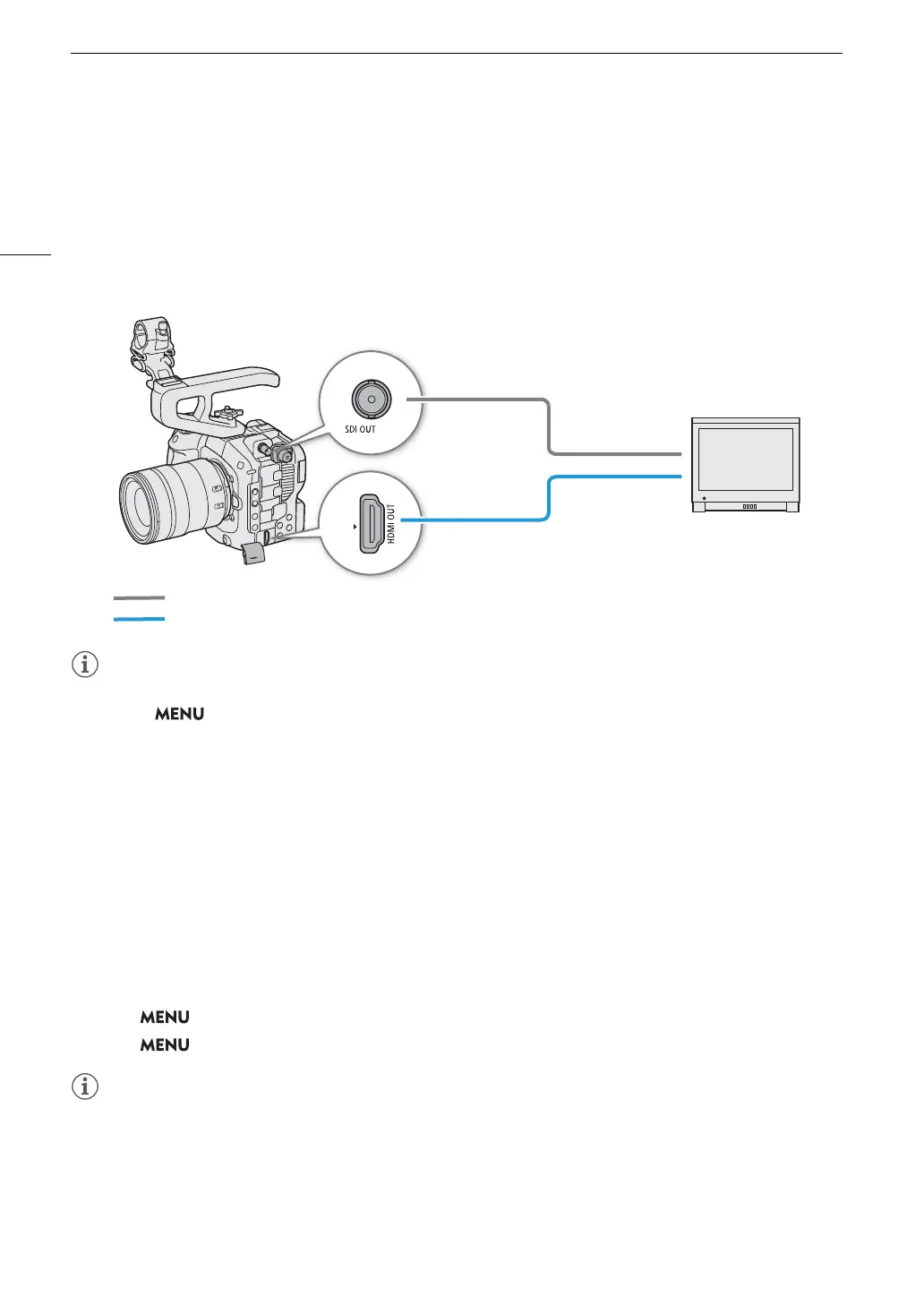 SDI OUT

HDMI OUT

MENU

MENU

MENU