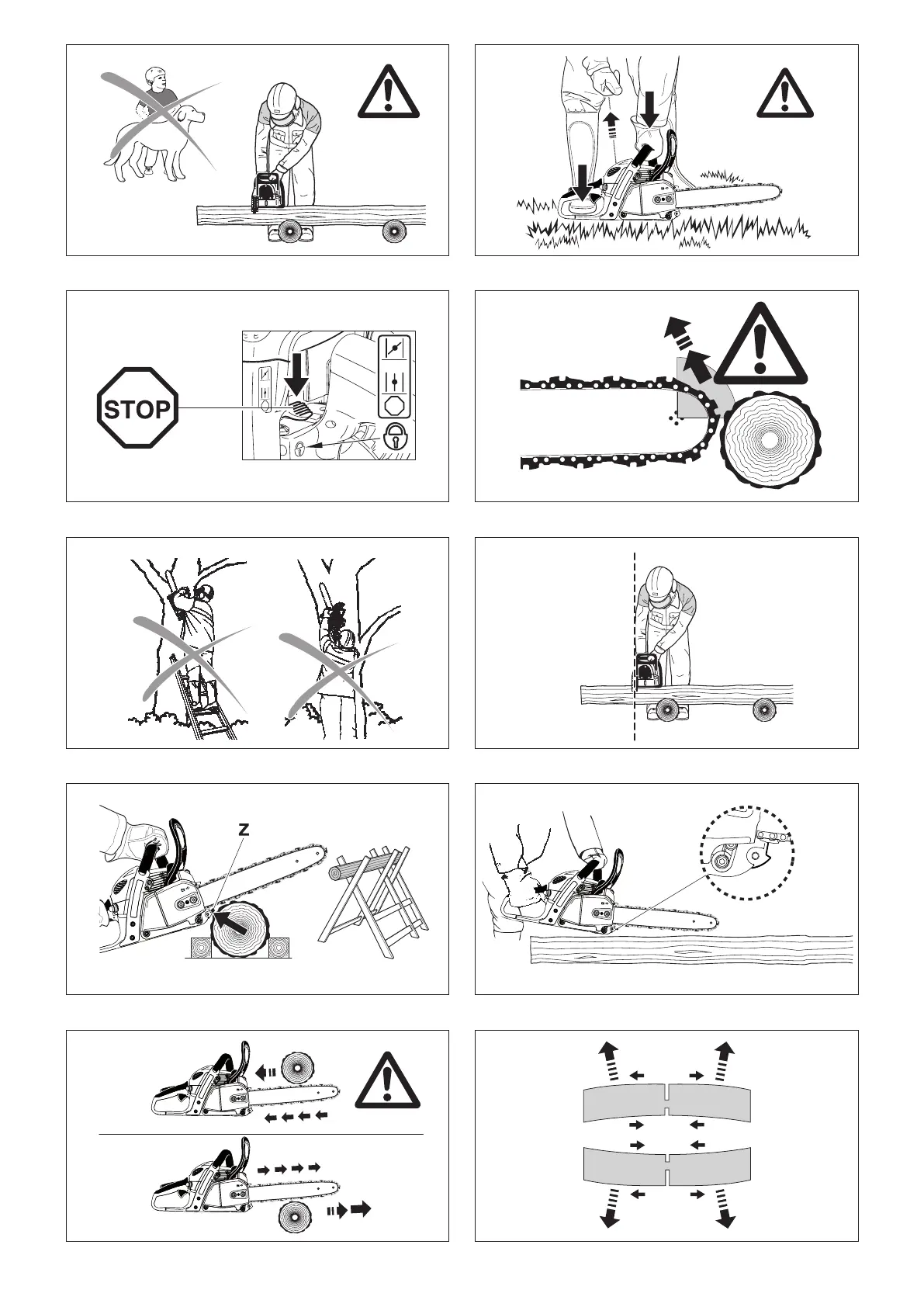 STOP

Z