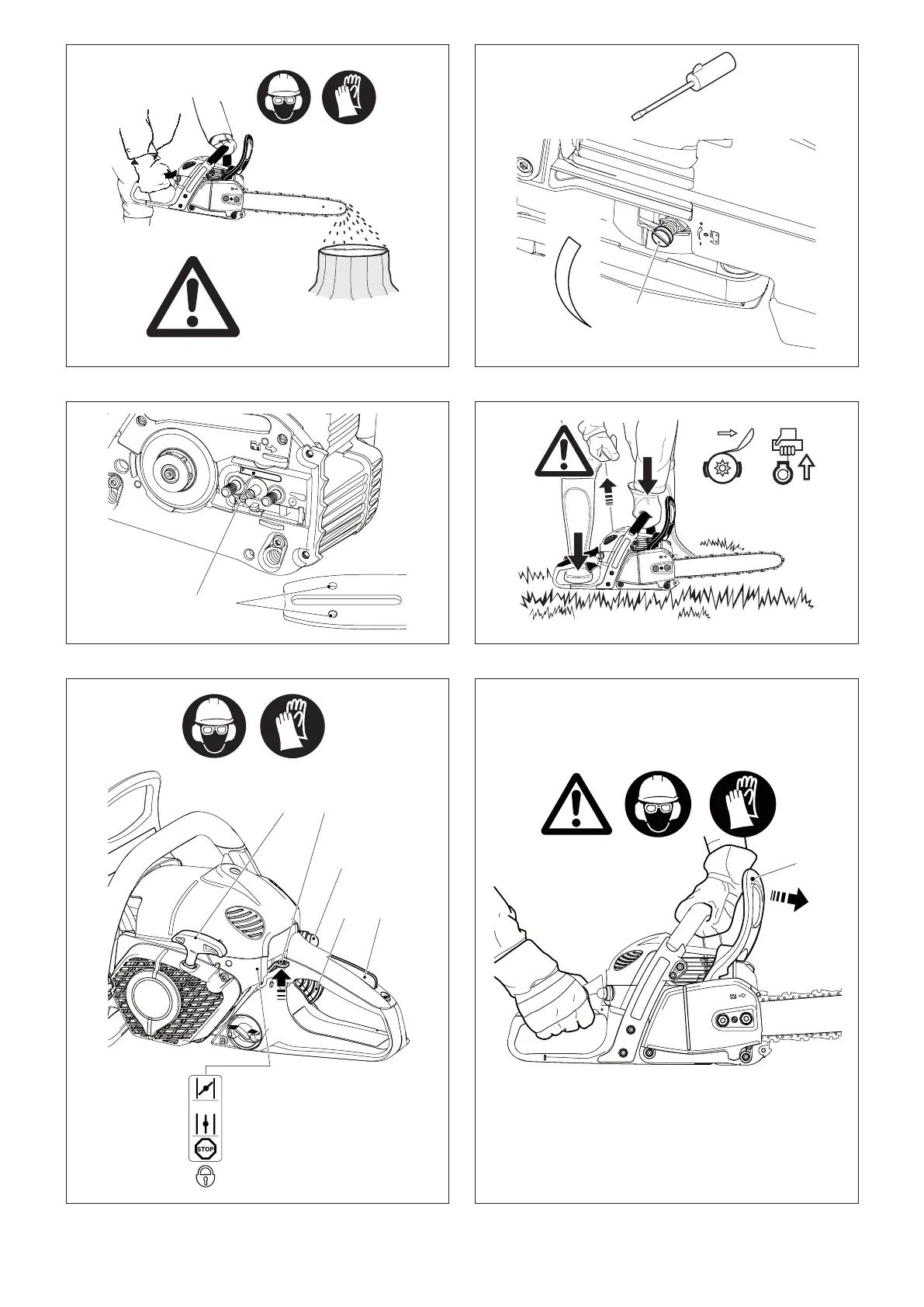 STOP