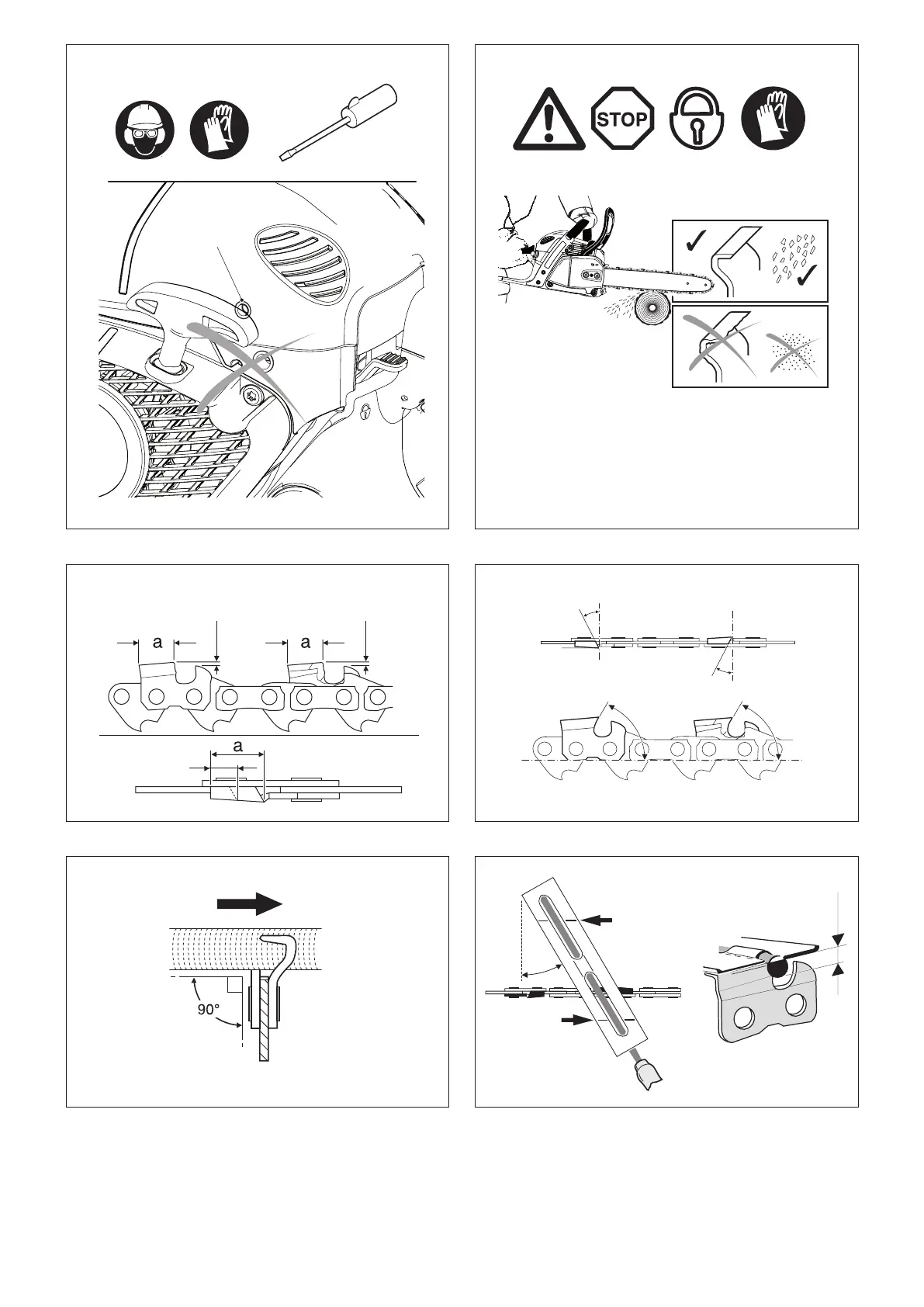 STOP

a

a

a

90°