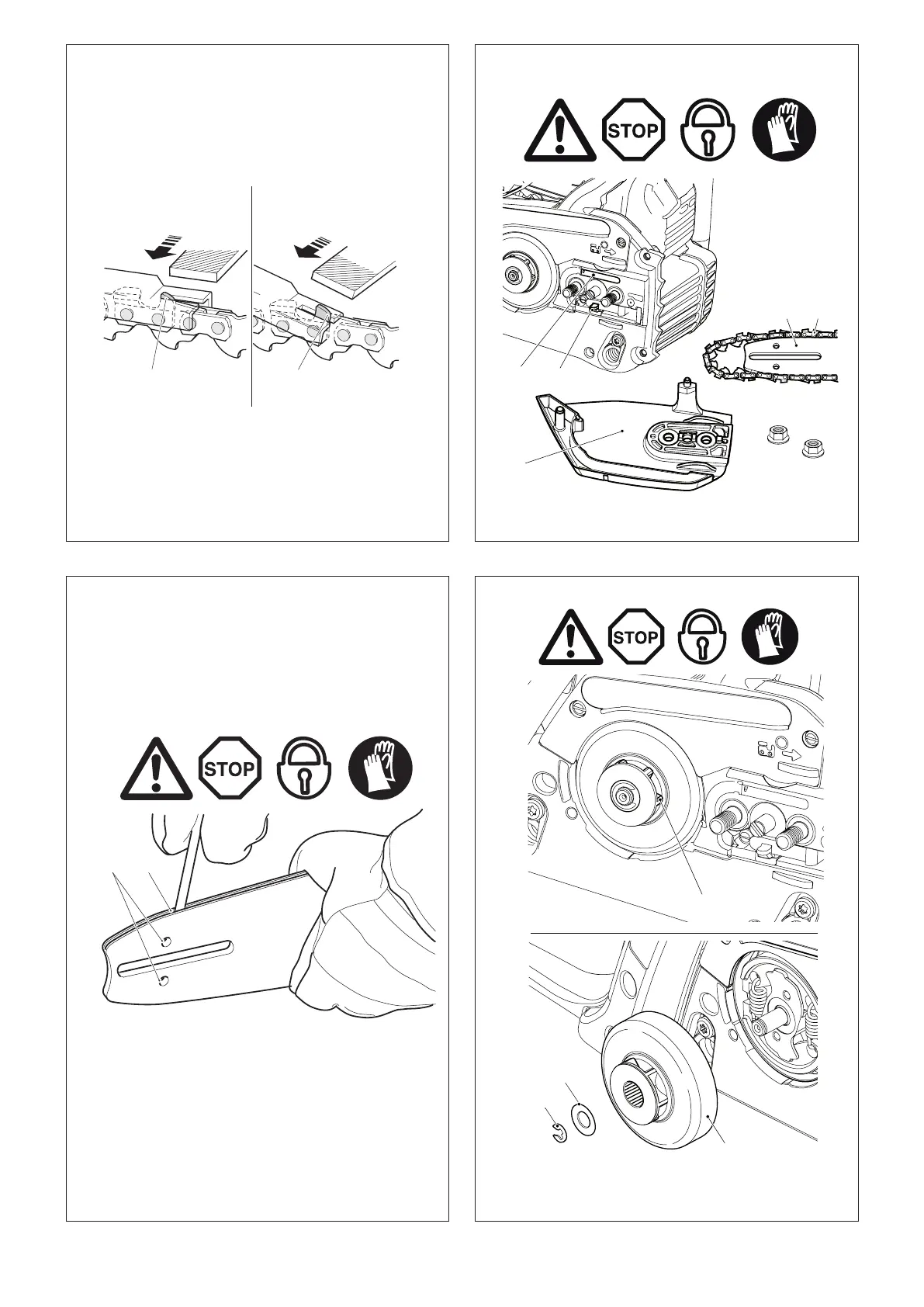 STOP

STOP

STOP